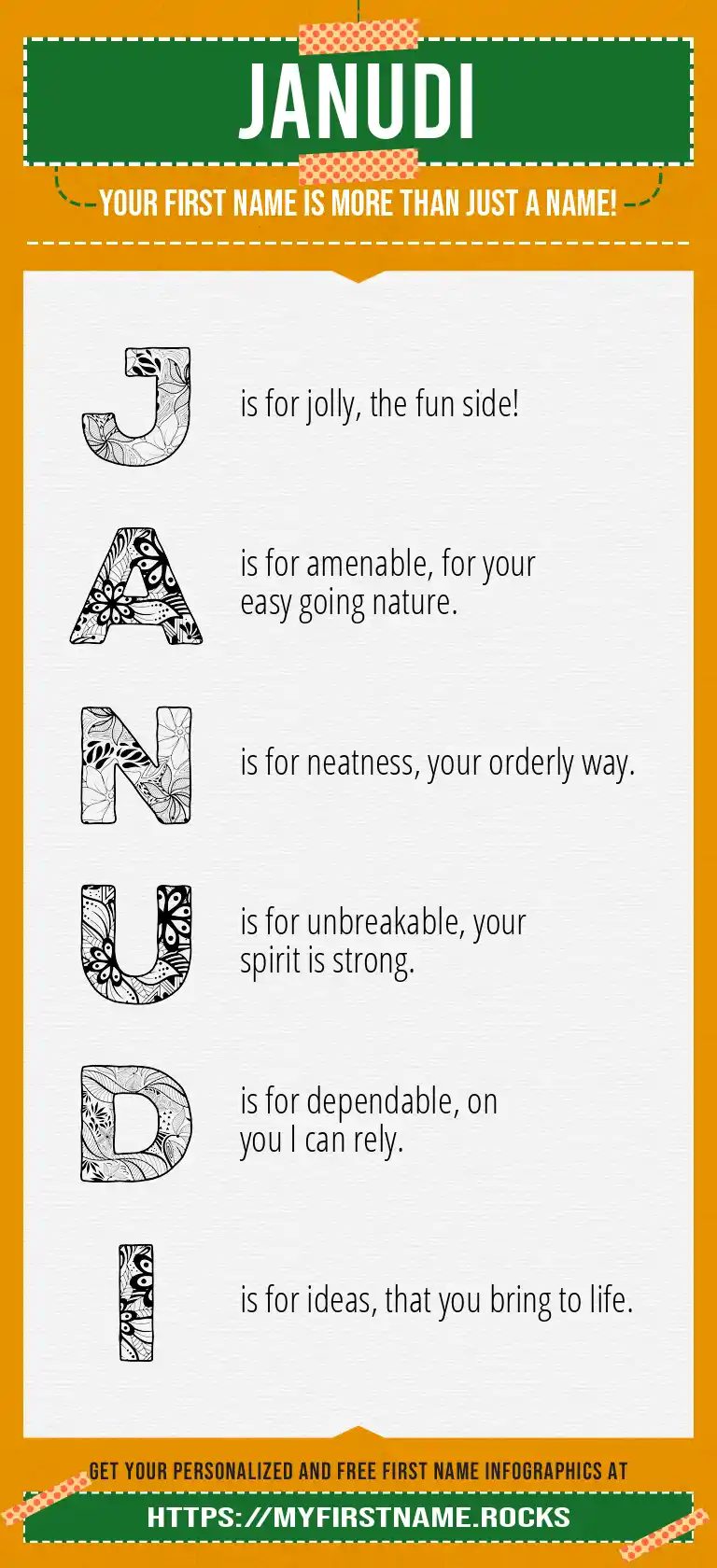 JANUDI

YOUR FIRST NAME IS MORE THAN JUST A NAME!

J is for jolly, the fun side!

A is for amenable, for your easy going nature.

N is for neatness, your orderly way.

U is for unbreakable, your spirit is strong.

D is for dependable, on you I can rely.

I is for ideas, that you bring to life.

GET YOUR PERSONALIZED AND FREE FIRST NAME INFOGRAPHICS AT

HTTPS://MYFIRSTNAME.ROCKS