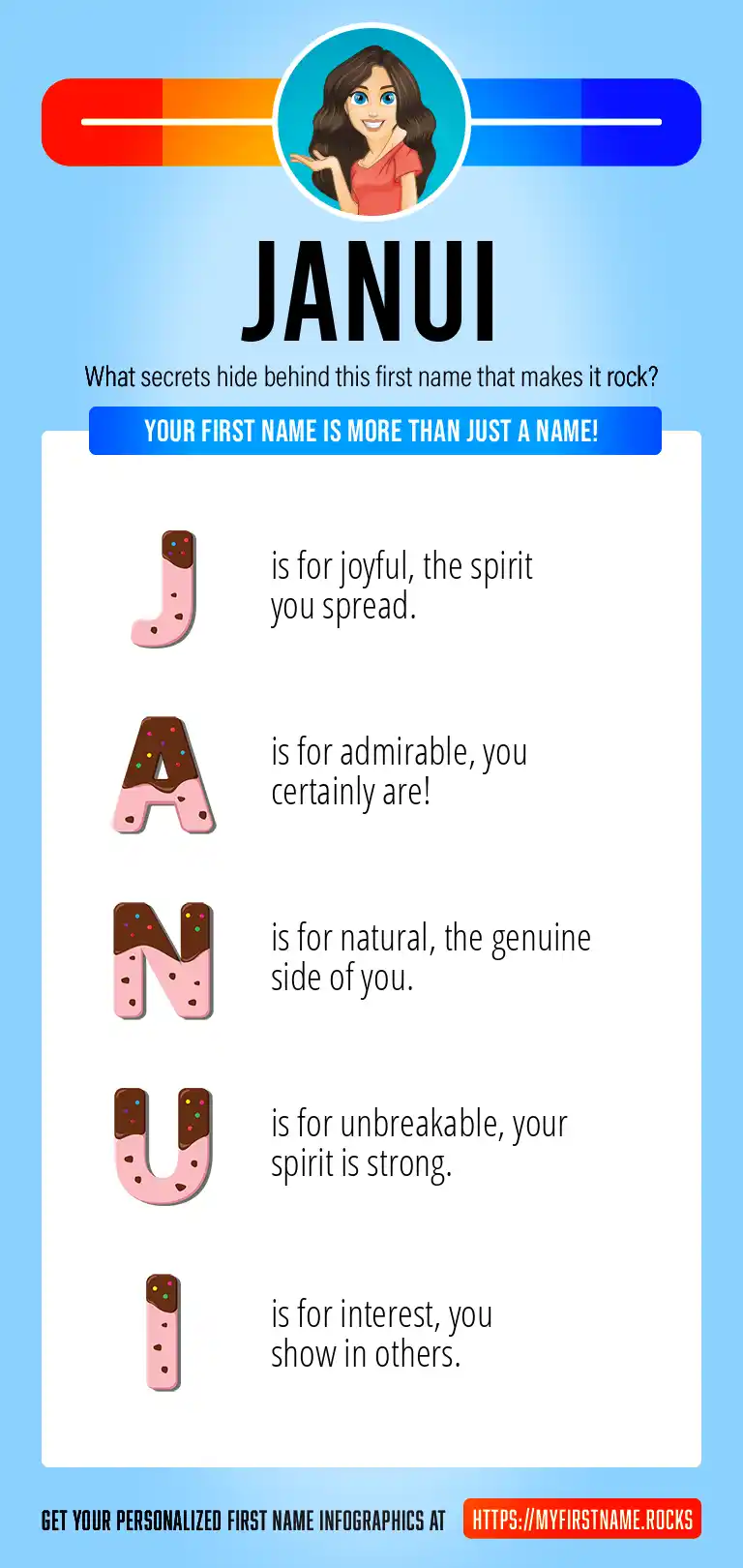 JANUI

What secrets hide behind this first name that makes it rock?

YOUR FIRST NAME IS MORE THAN JUST A NAME!

J is for joyful, the spirit you spread.

A is for admirable, you certainly are!

N is for natural, the genuine side of you.

U is for unbreakable, your spirit is strong.

I is for interest, you show in others.

GET YOUR PERSONALIZED FIRST NAME INFOGRAPHICS AT HTTPS://MYFIRSTNAME.ROCKS