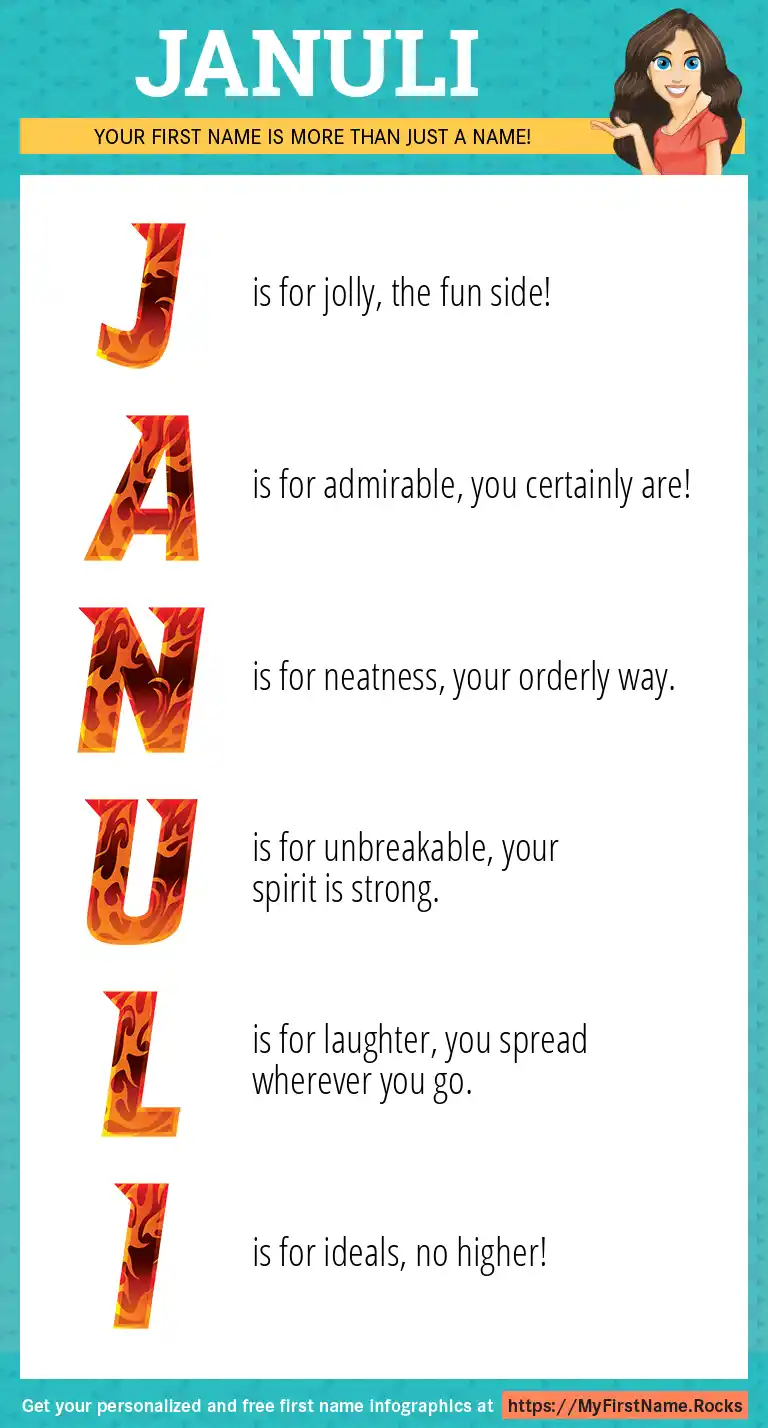 JANULI

YOUR FIRST NAME IS MORE THAN JUST A NAME!

J is for jolly, the fun side!

A is for admirable, you certainly are!

N is for neatness, your orderly way.

U is for unbreakable, your spirit is strong.

L is for laughter, you spread wherever you go.

I is for ideals, no higher!

Get your personalized and free first name infographics at https://MyFirstName.Rocks