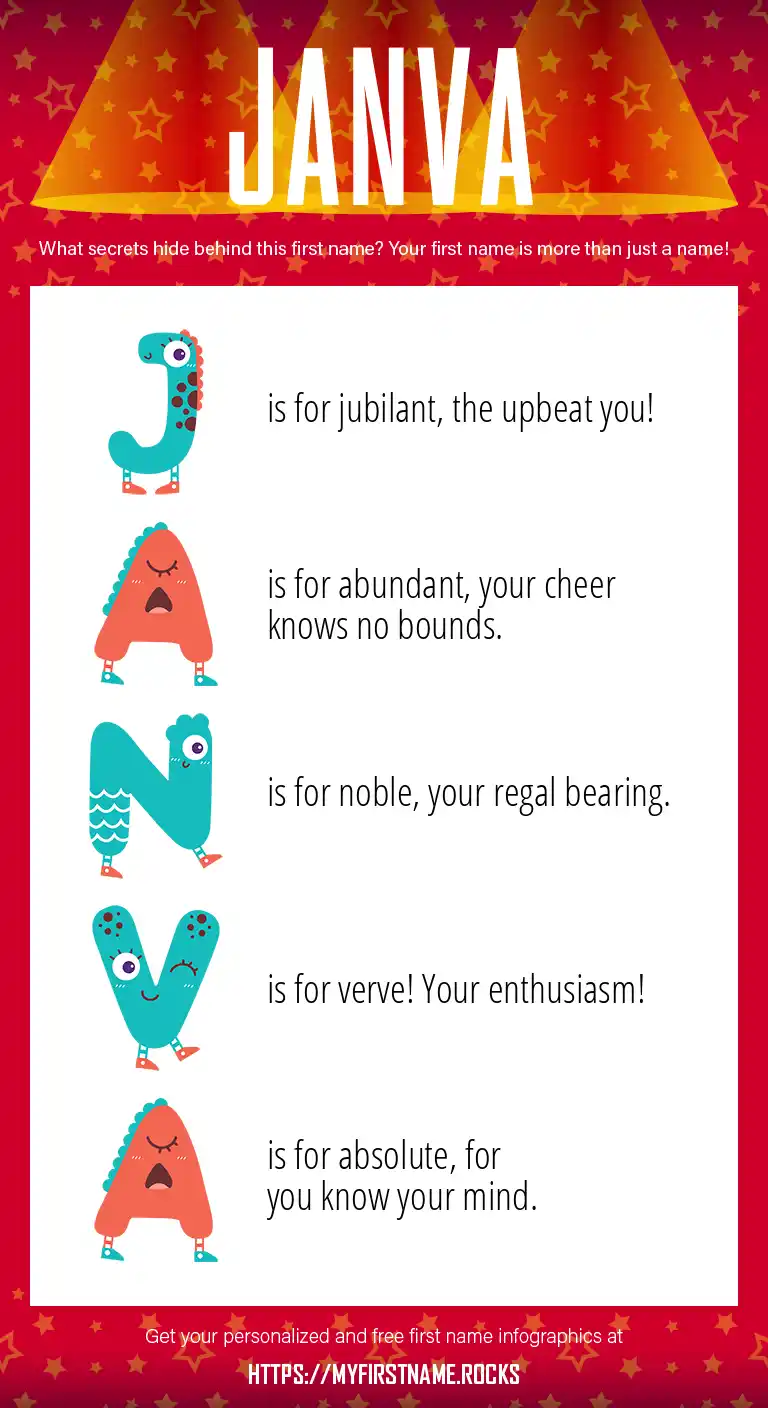 JANVA

What secrets hide behind this first name? Your first name is more than just a name!

J is for jubilant, the upbeat you!

A is for abundant, your cheer knows no bounds.

N is for noble, your regal bearing.

V is for verve! Your enthusiasm!

A is for absolute, for you know your mind.

Get your personalized and free first name infographics at

HTTPS://MYFIRSTNAME.ROCKS