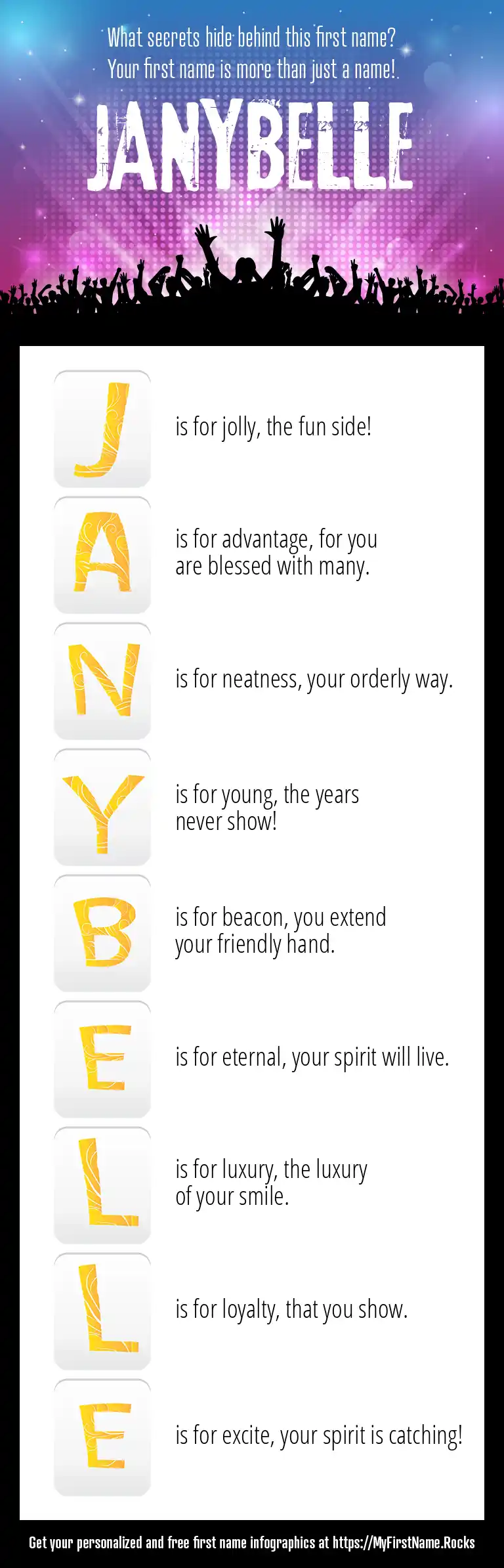 What secrets hide behind this first name?
Your first name is more than just a name!

JANYBELLE

J is for jolly, the fun side!

A is for advantage, for you are blessed with many.

N is for neatness, your orderly way.

Y is for young, the years never show!

B is for beacon, you extend your friendly hand.

E is for eternal, your spirit will live.

L is for luxury, the luxury of your smile.

L is for loyalty, that you show.

E is for excite, your spirit is catching!

Get your personalized and free first name infographics at https://MyFirstName.Rocks