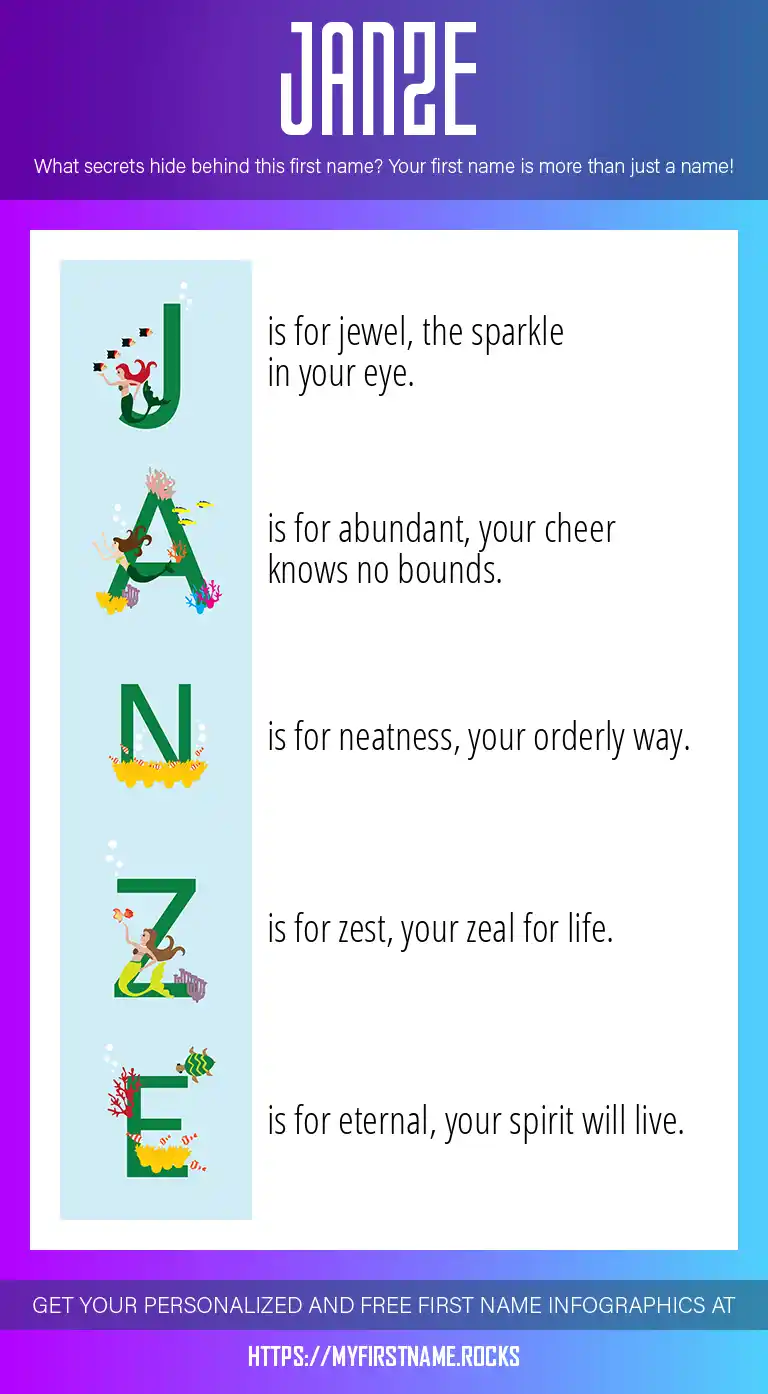 JANZE

What secrets hide behind this first name? Your first name is more than just a name!

J is for jewel, the sparkle in your eye.

A is for abundant, your cheer knows no bounds.

N is for neatness, your orderly way.

Z is for zest, your zeal for life.

E is for eternal, your spirit will live.

GET YOUR PERSONALIZED AND FREE FIRST NAME INFOGRAPHICS AT

HTTPS://MYFIRSTNAME.ROCKS