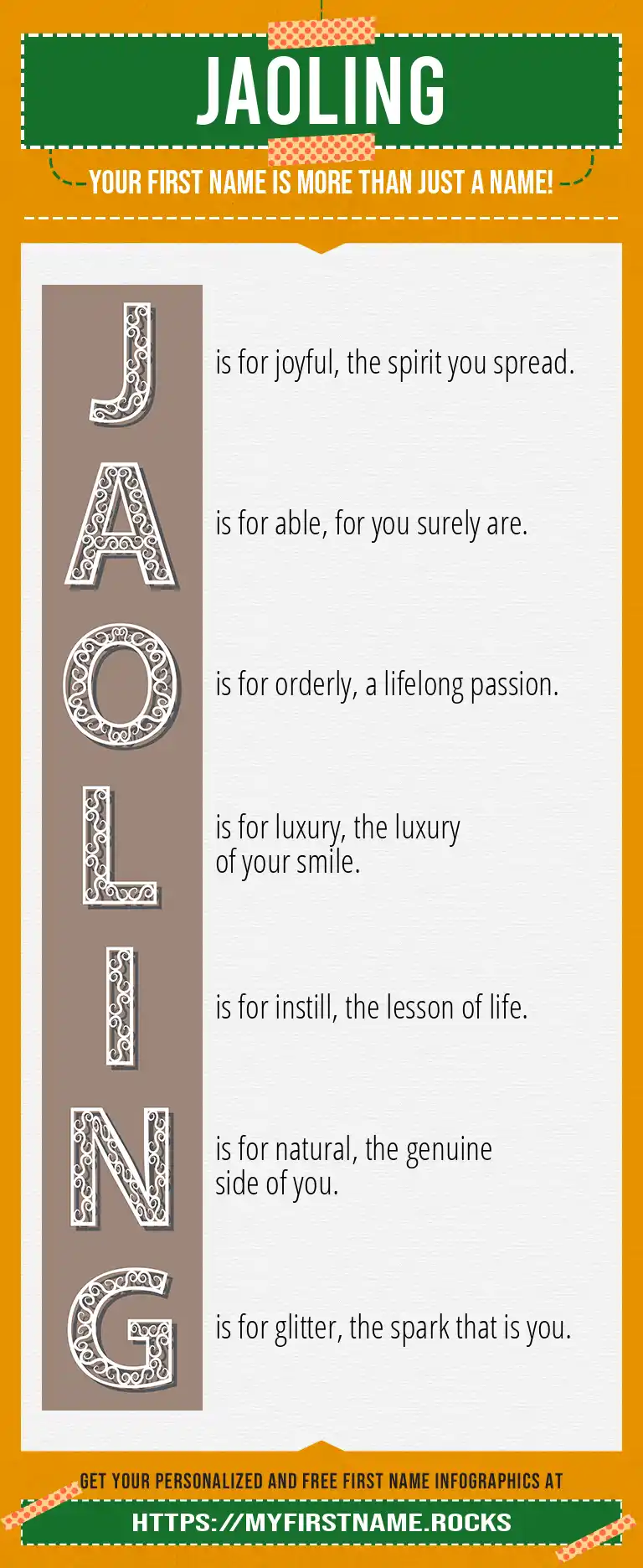 JAOLING

YOUR FIRST NAME IS MORE THAN JUST A NAME!

J is for joyful, the spirit you spread.

A is for able, for you surely are.

O is for orderly, a lifelong passion.

L is for luxury, the luxury of your smile.

I is for instill, the lesson of life.

N is for natural, the genuine side of you.

G is for glitter, the spark that is you.

GET YOUR PERSONALIZED AND FREE FIRST NAME INFOGRAPHICS AT

HTTPS://MYFIRSTNAME.ROCKS