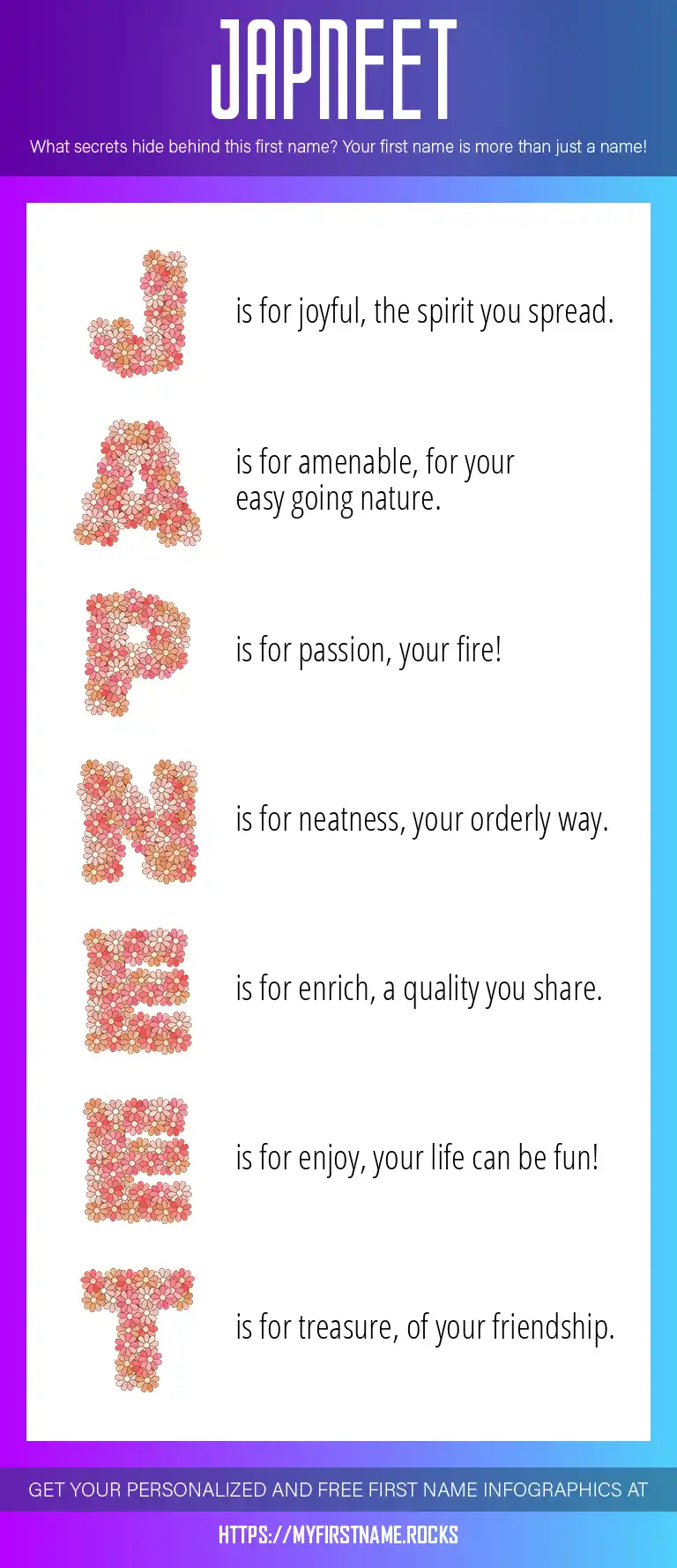 JAPNEET

What secrets hide behind this first name? Your first name is more than just a name!

J is for joyful, the spirit you spread.

A is for amenable, for your easy going nature.

P is for passion, your fire!

N is for neatness, your orderly way.

E is for enrich, a quality you share.

E is for enjoy, your life can be fun!

T is for treasure, of your friendship.

GET YOUR PERSONALIZED AND FREE FIRST NAME INFOGRAPHICS AT

HTTPS://MYFIRSTNAME.ROCKS