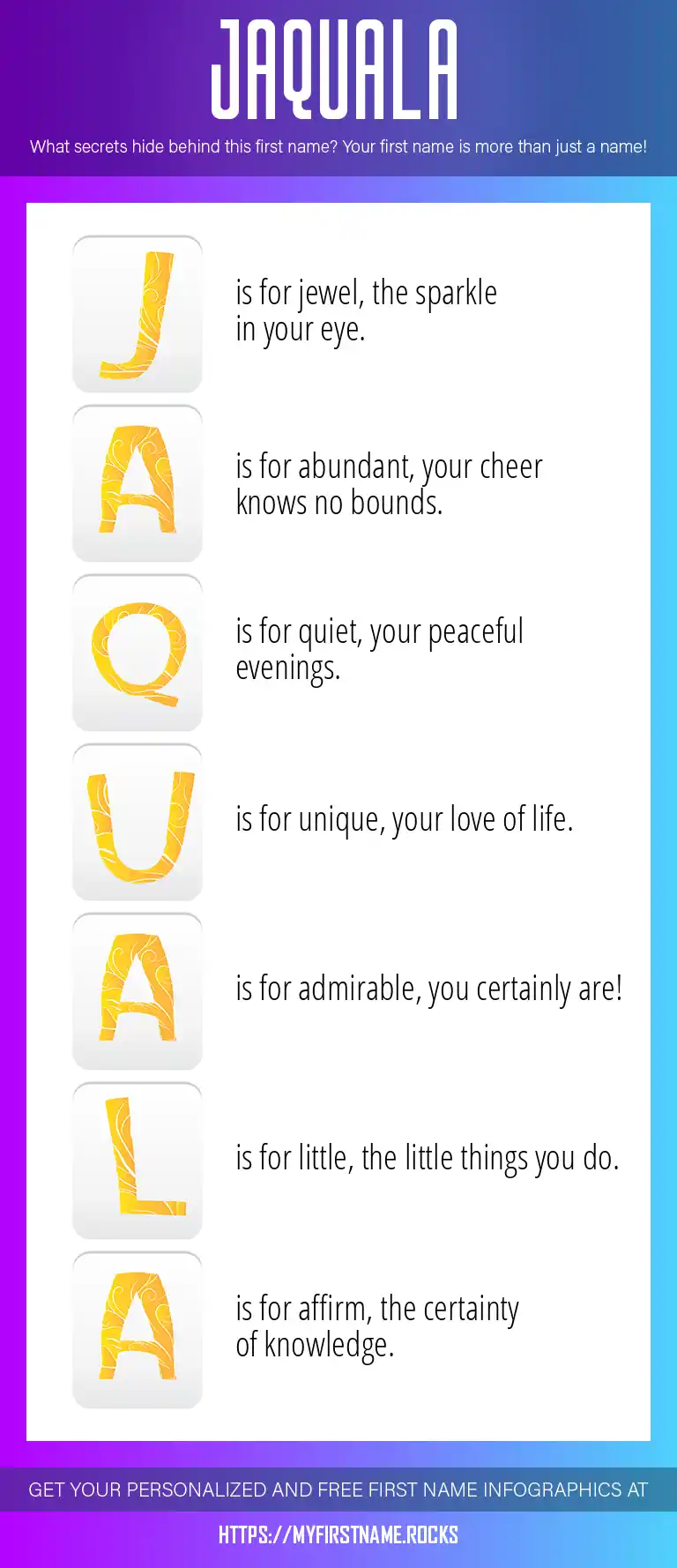 JAQUALA

What secrets hide behind this first name? Your first name is more than just a name!

J is for jewel, the sparkle in your eye.

A is for abundant, your cheer knows no bounds.

Q is for quiet, your peaceful evenings.

U is for unique, your love of life.

A is for admirable, you certainly are!

L is for little, the little things you do.

A is for affirm, the certainty of knowledge.

GET YOUR PERSONALIZED AND FREE FIRST NAME INFOGRAPHICS AT

HTTPS://MYFIRSTNAME.ROCKS