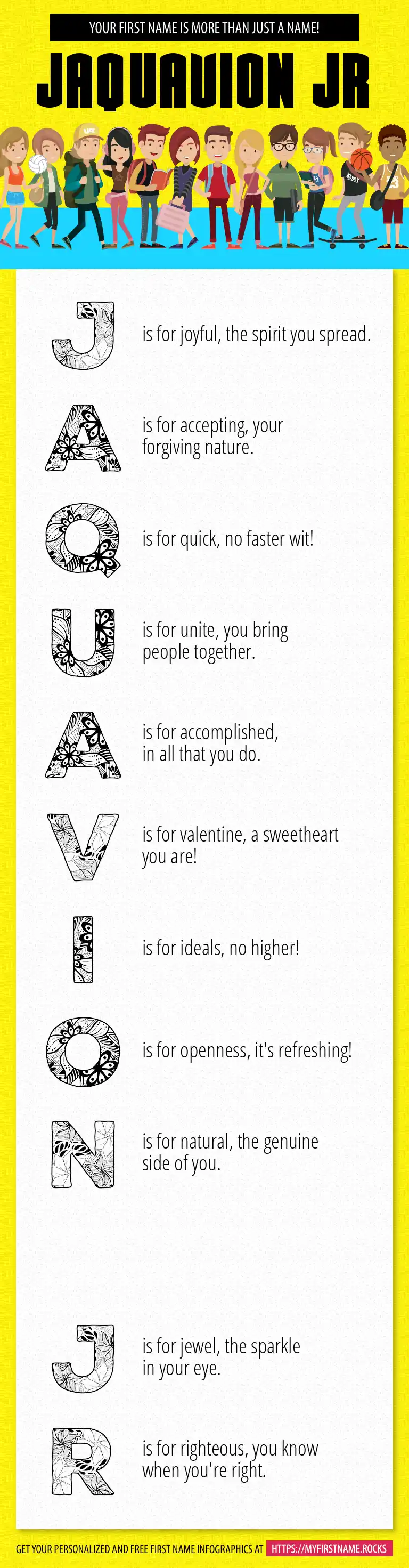 YOUR FIRST NAME IS MORE THAN JUST A NAME!

JAQUAVION JR

J is for joyful, the spirit you spread.

A is for accepting, your forgiving nature.

Q is for quick, no faster wit!

U is for unite, you bring people together.

A is for accomplished, in all that you do.

V is for valentine, a sweetheart you are!

I is for ideals, no higher!

O is for openness, it's refreshing!

N is for natural, the genuine side of you.

J is for jewel, the sparkle in your eye.

R is for righteous, you know when you're right.

GET YOUR PERSONALIZED AND FREE FIRST NAME INFOGRAPHICS AT HTTPS://MYFIRSTNAME.ROCKS