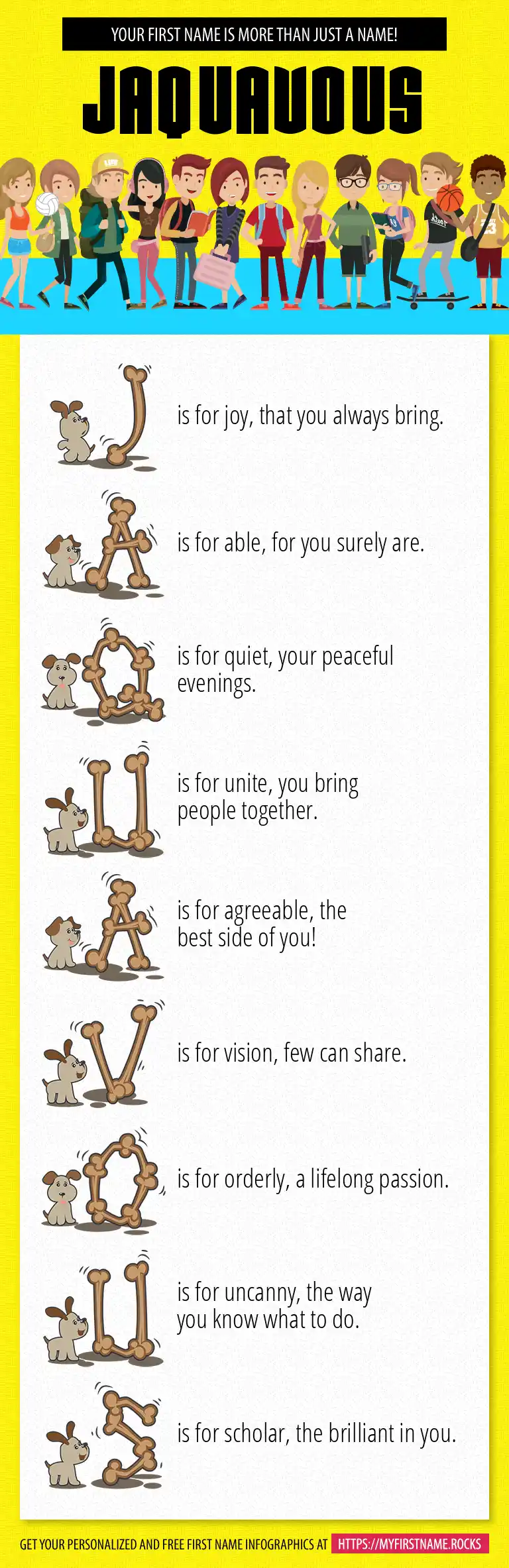 YOUR FIRST NAME IS MORE THAN JUST A NAME!

JAQUAVOUS

J is for joy, that you always bring.

A is for able, for you surely are.

Q is for quiet, your peaceful evenings.

U is for unite, you bring people together.

A is for agreeable, the best side of you!

V is for vision, few can share.

O is for orderly, a lifelong passion.

U is for uncanny, the way you know what to do.

S is for scholar, the brilliant in you.

GET YOUR PERSONALIZED AND FREE FIRST NAME INFOGRAPHICS AT HTTPS://MYFIRSTNAME.ROCKS