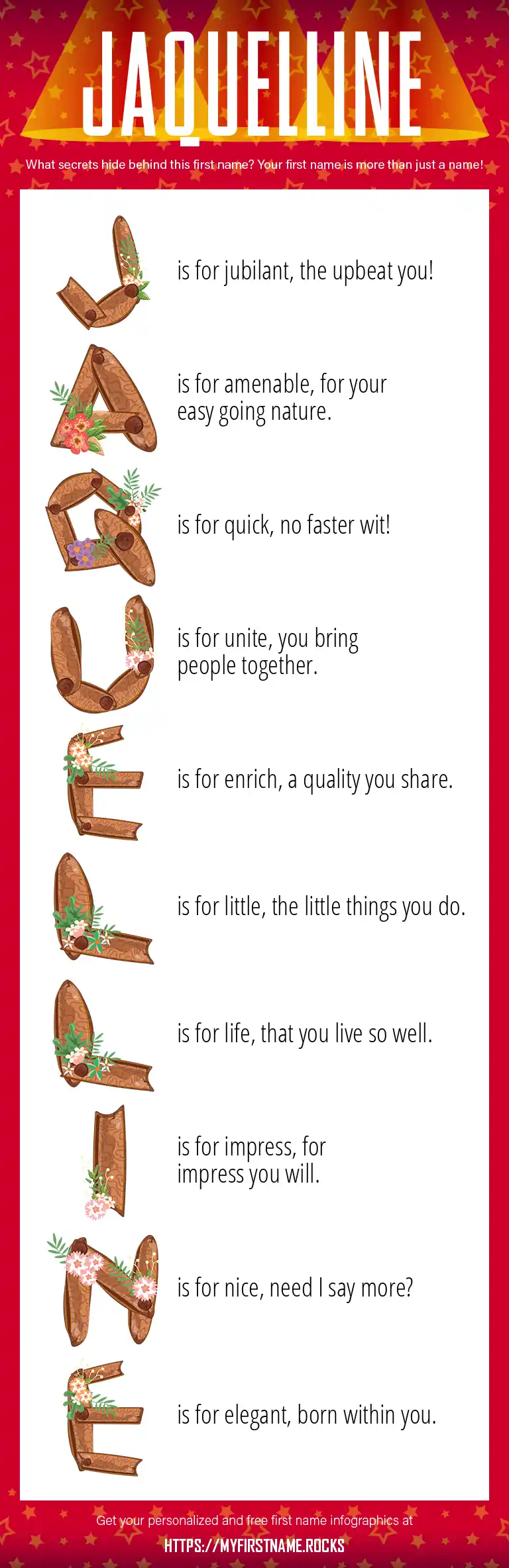 JAQUELLINE

What secrets hide behind this first name? Your first name is more than just a name!

J is for jubilant, the upbeat you!

A is for amenable, for your easy going nature.

Q is for quick, no faster wit!

U is for unite, you bring people together.

E is for enrich, a quality you share.

L is for little, the little things you do.

L is for life, that you live so well.

I is for impress, for impress you will.

N is for nice, need I say more?

E is for elegant, born within you.

Get your personalized and free first name infographics at

HTTPS://MYFIRSTNAME.ROCKS