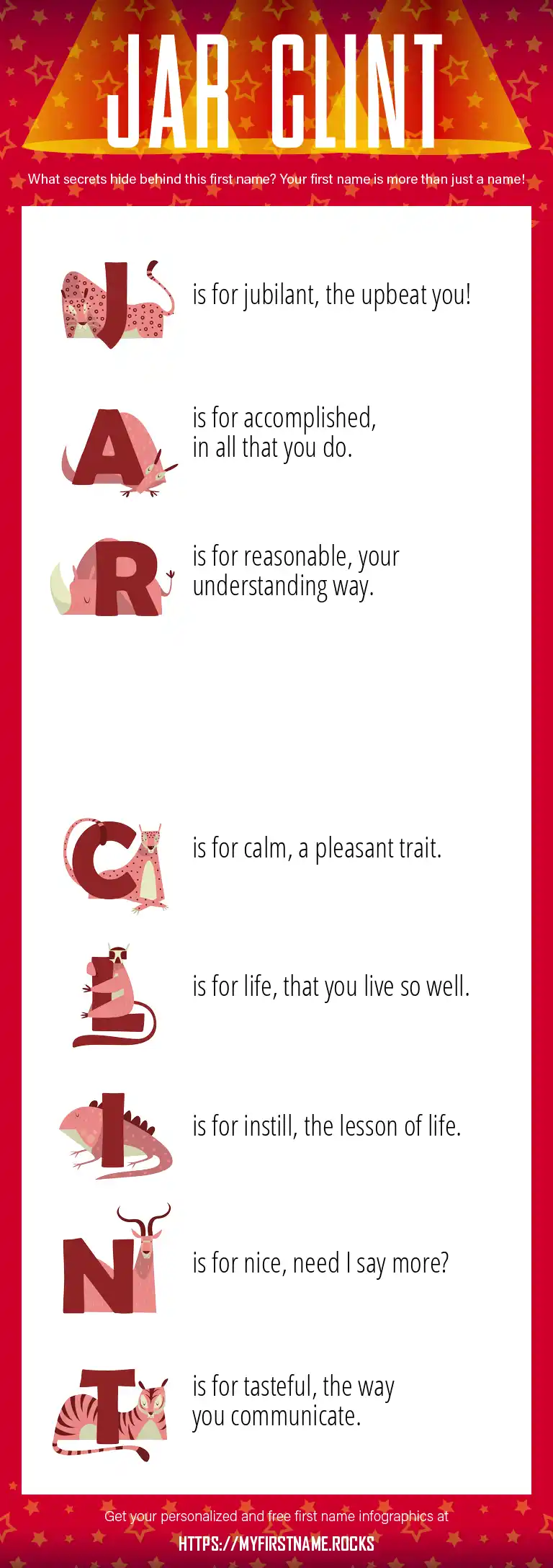 JAR CLINT

What secrets hide behind this first name? Your first name is more than just a name!

J is for jubilant, the upbeat you!

A is for accomplished, in all that you do.

R is for reasonable, your understanding way.

C is for calm, a pleasant trait.

L is for life, that you live so well.

I is for instill, the lesson of life.

N is for nice, need I say more?

T is for tasteful, the way you communicate.

Get your personalized and free first name infographics at

HTTPS://MYFIRSTNAME.ROCKS