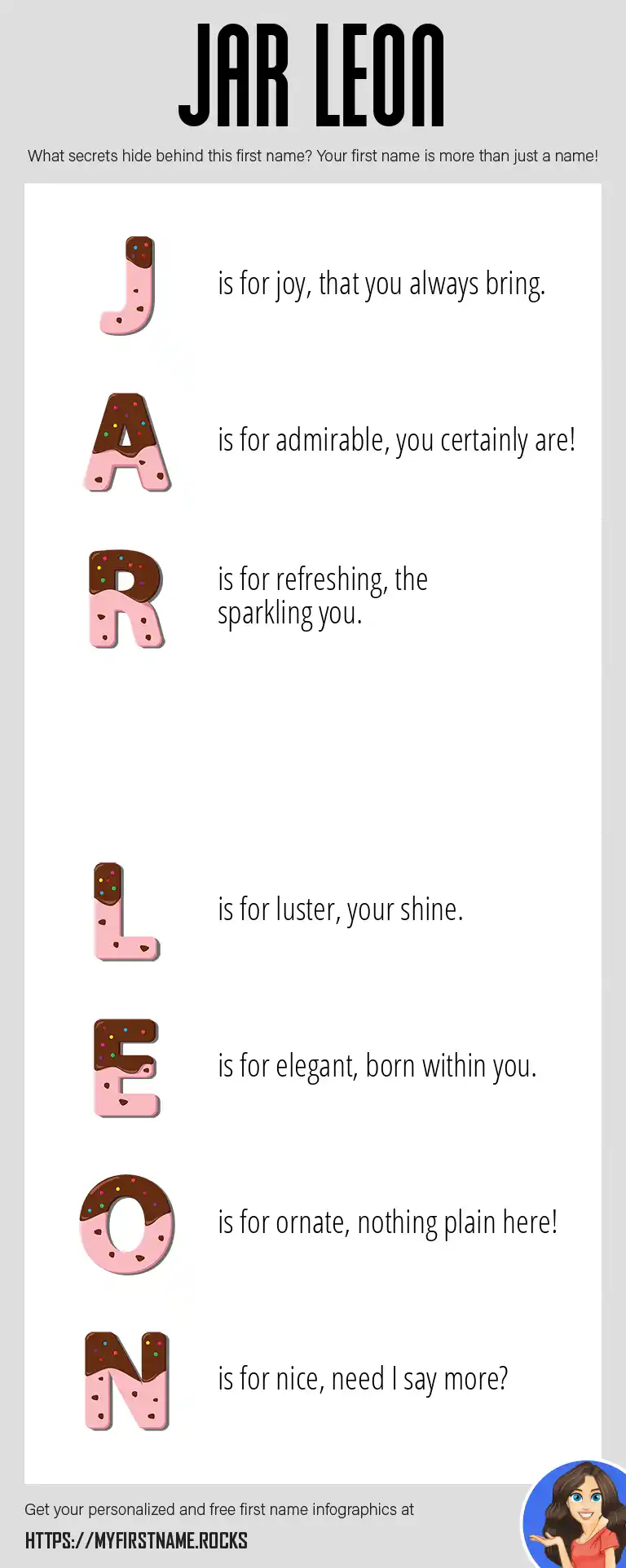 JAR LEON

What secrets hide behind this first name? Your first name is more than just a name!

J is for joy, that you always bring.

A is for admirable, you certainly are!

R is for refreshing, the sparkling you.

L is for luster, your shine.

E is for elegant, born within you.

O is for ornate, nothing plain here!

N is for nice, need I say more?

Get your personalized and free first name infographics at

HTTPS://MYFIRSTNAME.ROCKS