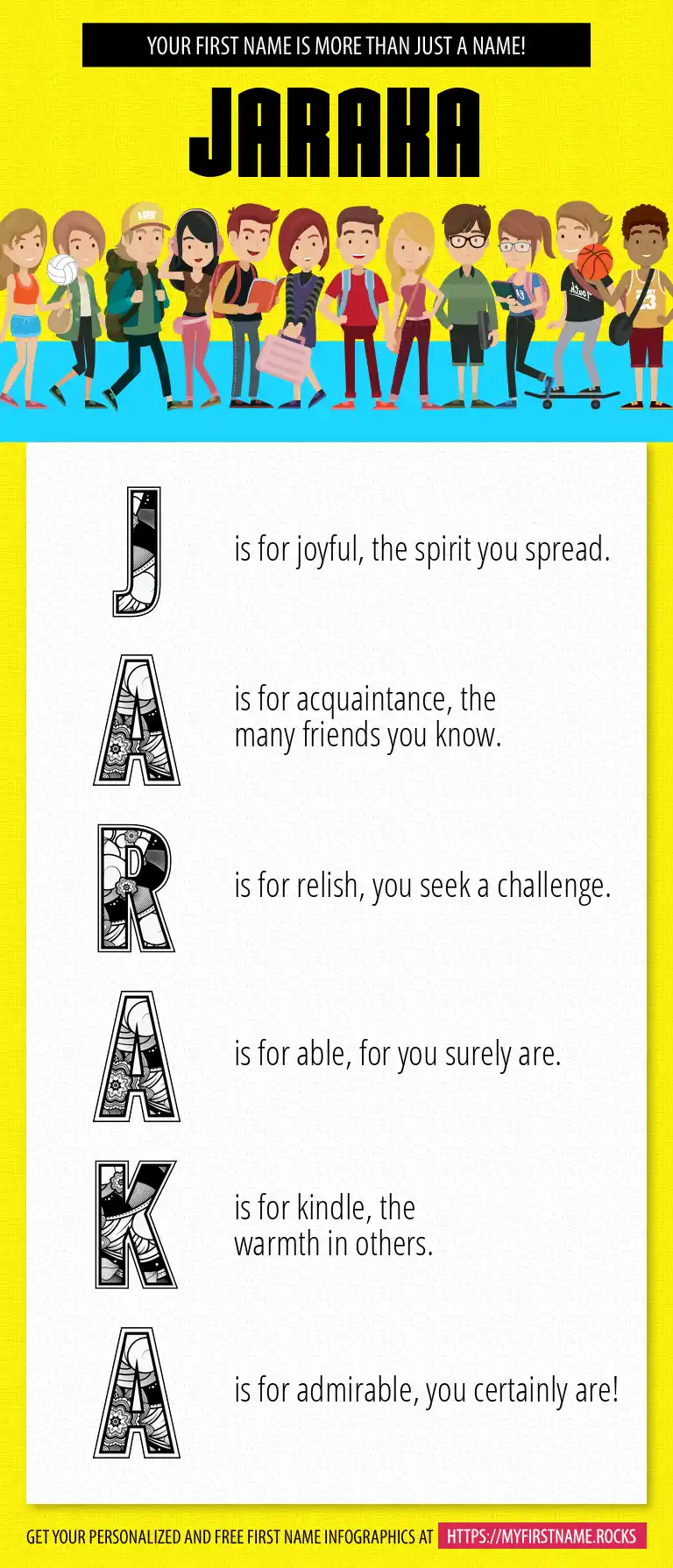 YOUR FIRST NAME IS MORE THAN JUST A NAME!

JARAKA

J is for joyful, the spirit you spread.

A is for acquaintance, the many friends you know.

R is for relish, you seek a challenge.

A is for able, for you surely are.

K is for kindle, the warmth in others.

A is for admirable, you certainly are!

GET YOUR PERSONALIZED AND FREE FIRST NAME INFOGRAPHICS AT HTTPS://MYFIRSTNAME.ROCKS