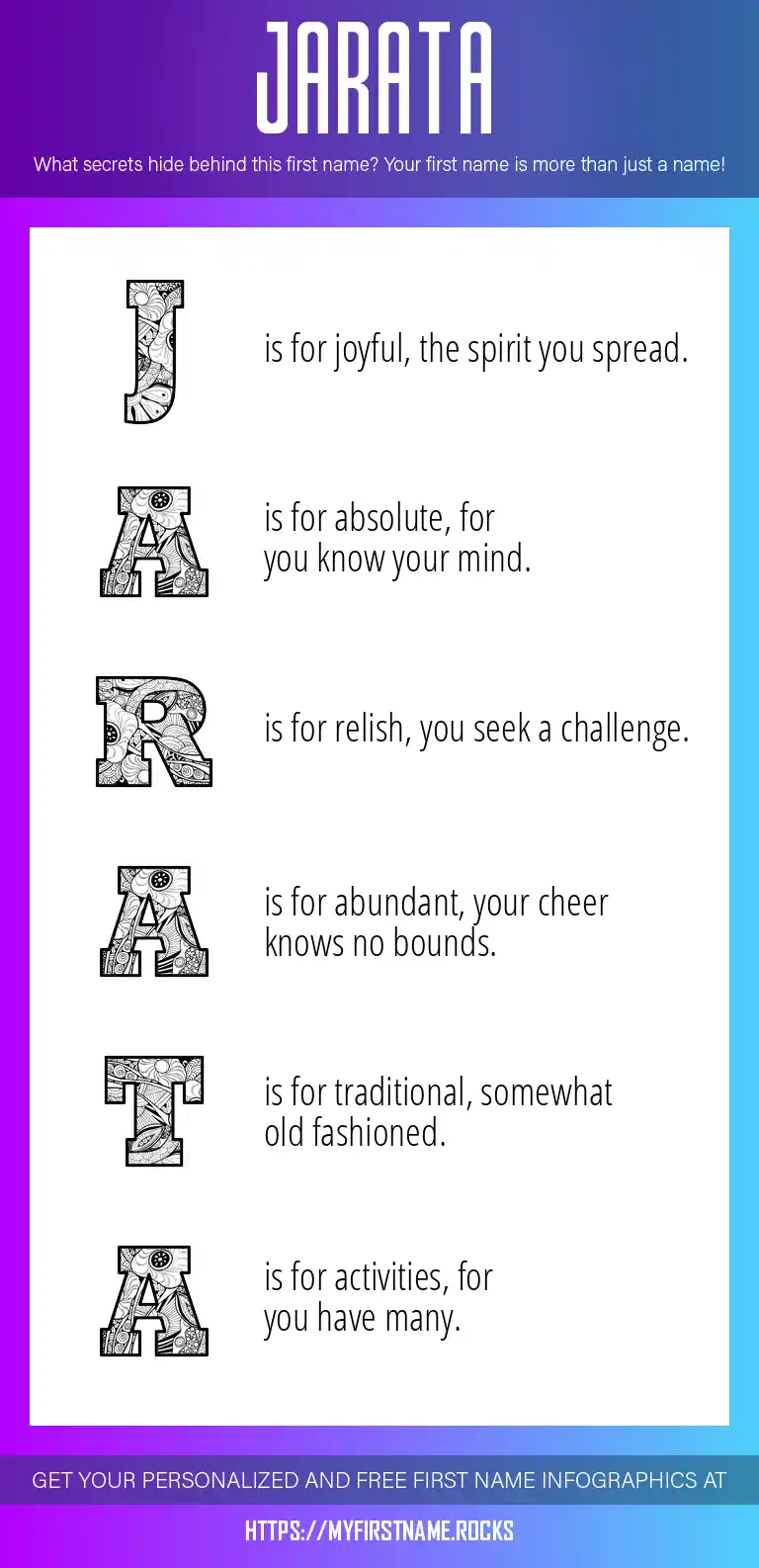 JARATA

What secrets hide behind this first name? Your first name is more than just a name!

J is for joyful, the spirit you spread.

A is for absolute, for you know your mind.

R is for relish, you seek a challenge.

A is for abundant, your cheer knows no bounds.

T is for traditional, somewhat old fashioned.

A is for activities, for you have many.

GET YOUR PERSONALIZED AND FREE FIRST NAME INFOGRAPHICS AT

HTTPS://MYFIRSTNAME.ROCKS