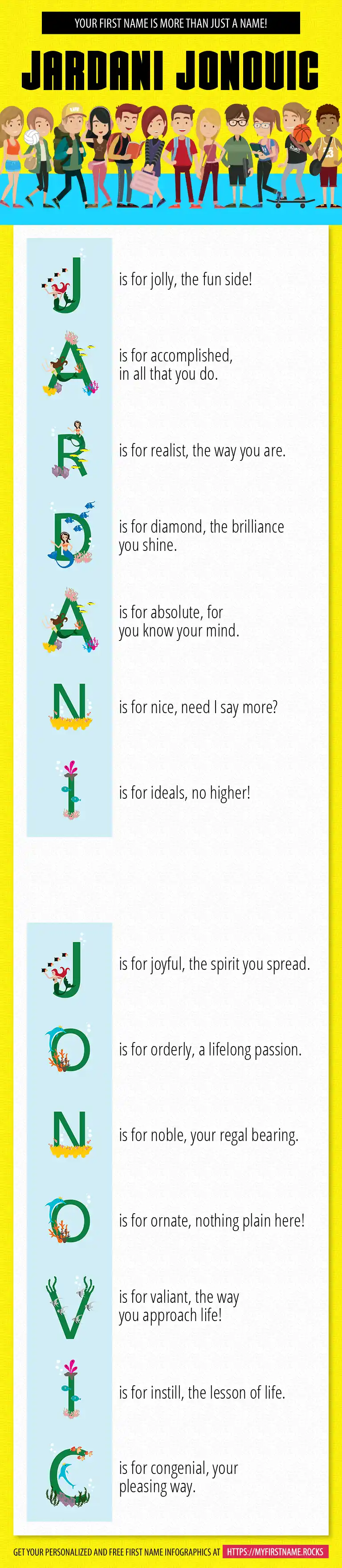 YOUR FIRST NAME IS MORE THAN JUST A NAME!

JARDANI JONOVIC

J is for jolly, the fun side!

A is for accomplished, in all that you do.

R is for realist, the way you are.

D is for diamond, the brilliance you shine.

A is for absolute, for you know your mind.

N is for nice, need I say more?

I is for ideals, no higher!

J is for joyful, the spirit you spread.

O is for orderly, a lifelong passion.

N is for noble, your regal bearing.

O is for ornate, nothing plain here!

V is for valiant, the way you approach life!

I is for instill, the lesson of life.

C is for congenial, your pleasing way.

GET YOUR PERSONALIZED AND FREE FIRST NAME INFOGRAPHICS AT HTTPS://MYFIRSTNAME.ROCKS