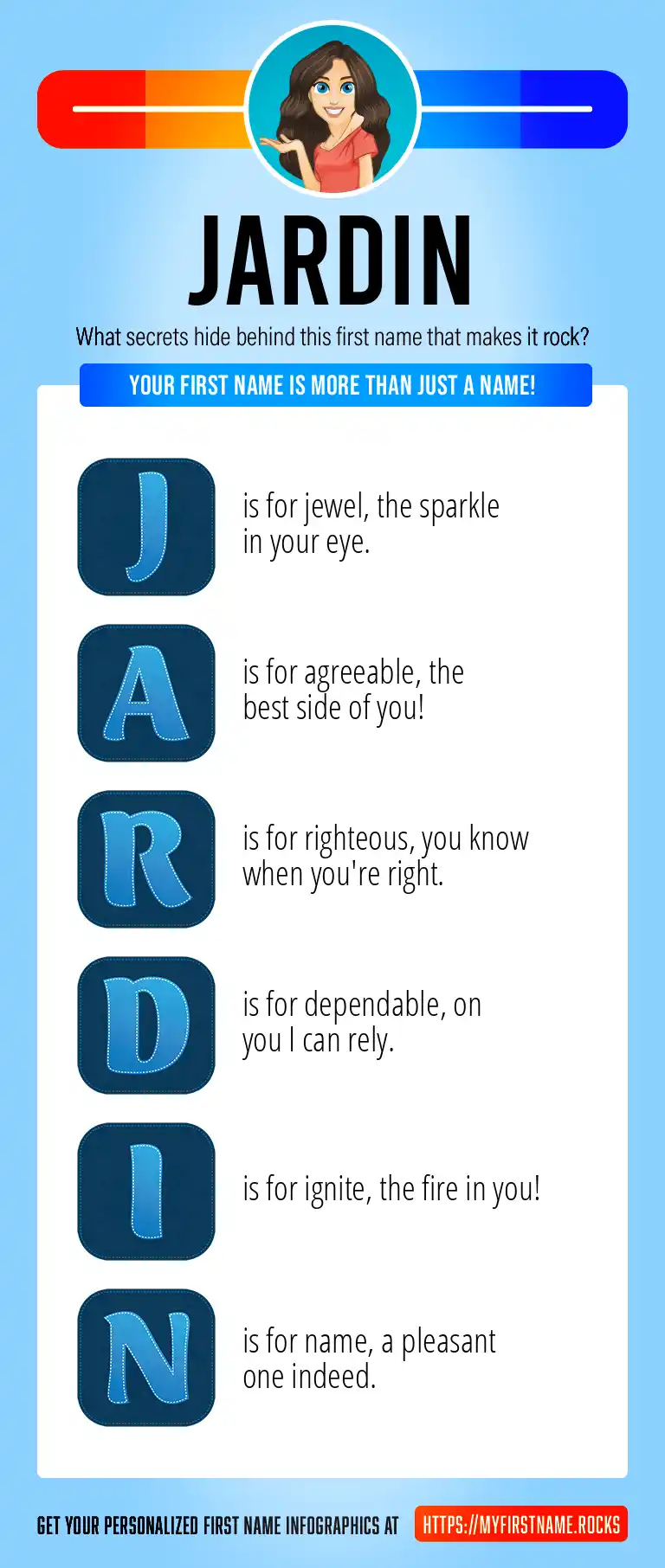 JARDIN

What secrets hide behind this first name that makes it rock?

YOUR FIRST NAME IS MORE THAN JUST A NAME!

J is for jewel, the sparkle in your eye.

A is for agreeable, the best side of you!

R is for righteous, you know when you're right.

D is for dependable, on you I can rely.

I is for ignite, the fire in you!

N is for name, a pleasant one indeed.

GET YOUR PERSONALIZED FIRST NAME INFOGRAPHICS AT HTTPS://MYFIRSTNAME.ROCKS