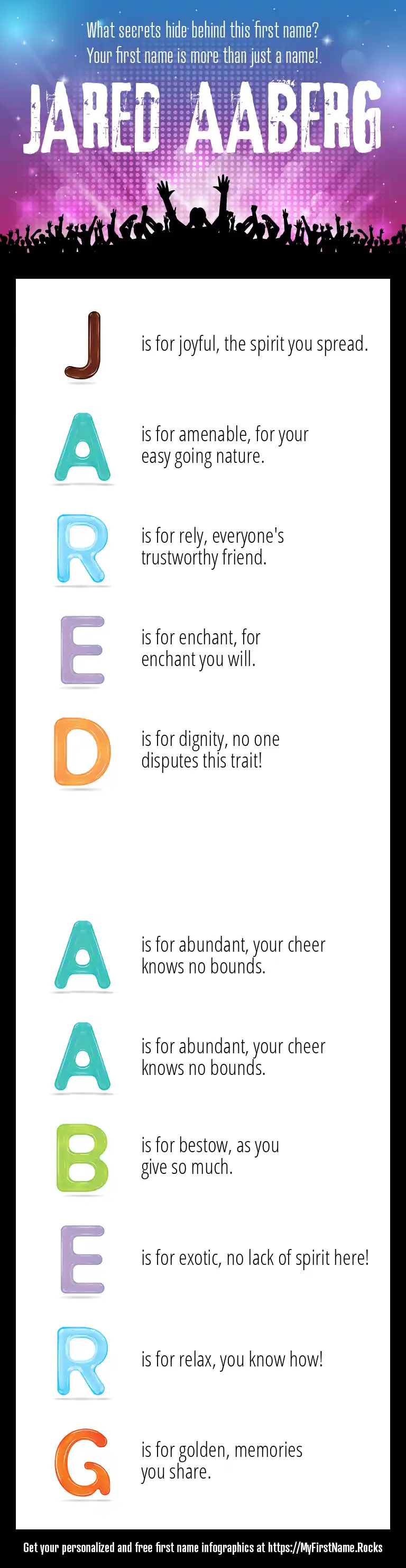 What secrets hide behind this first name?
Your first name is more than just a name!

JARED AABERG

J is for joyful, the spirit you spread.

A is for amenable, for your easy going nature.

R is for rely, everyone's trustworthy friend.

E is for enchant, for enchant you will.

D is for dignity, no one disputes this trait!

A is for abundant, your cheer knows no bounds.

A is for abundant, your cheer knows no bounds.

B is for bestow, as you give so much.

E is for exotic, no lack of spirit here!

R is for relax, you know how!

G is for golden, memories you share.

Get your personalized and free first name infographics at https://MyFirstName.Rocks