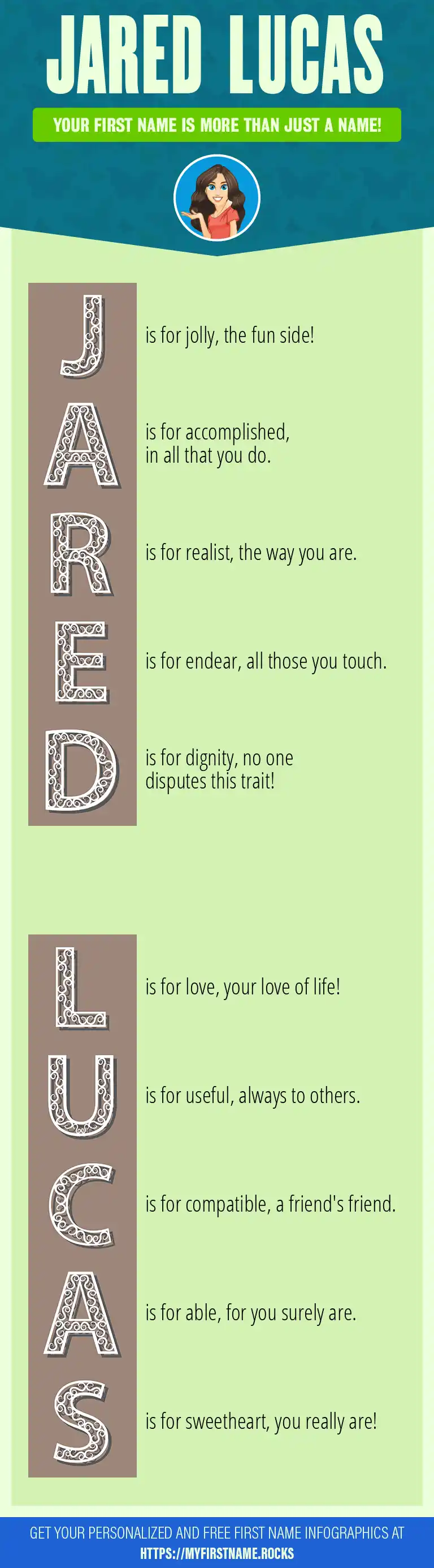 JARED LUCAS

YOUR FIRST NAME IS MORE THAN JUST A NAME!

J is for jolly, the fun side!

A is for accomplished, in all that you do.

R is for realist, the way you are.

E is for endear, all those you touch.

D is for dignity, no one disputes this trait!

L is for love, your love of life!

U is for useful, always to others.

C is for compatible, a friend's friend.

A is for able, for you surely are.

S is for sweetheart, you really are!

GET YOUR PERSONALIZED AND FREE FIRST NAME INFOGRAPHICS AT HTTPS://MYFIRSTNAME.ROCKS