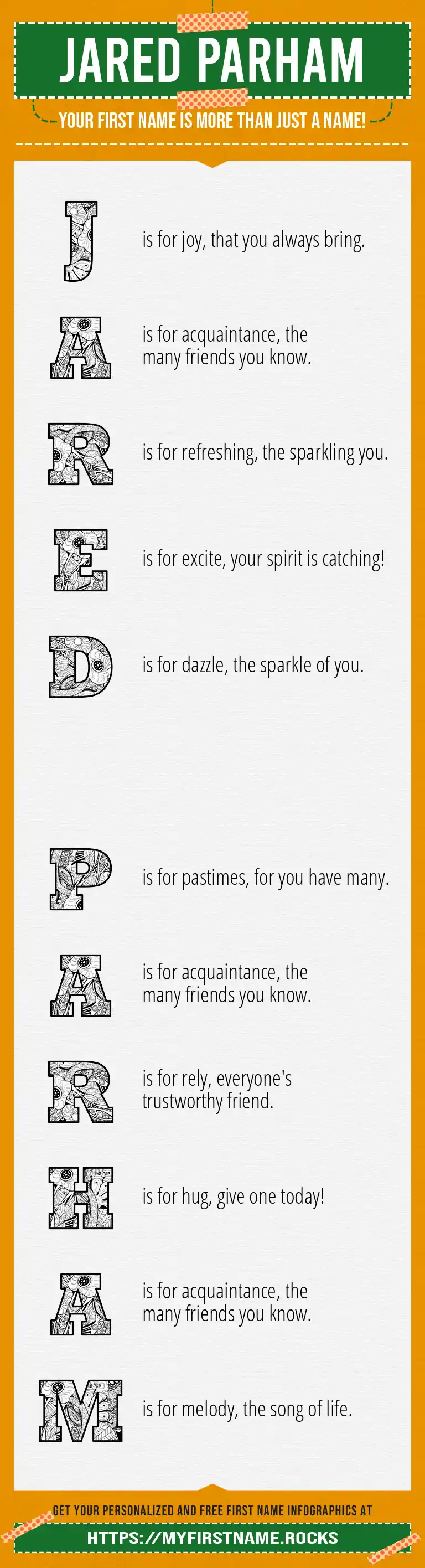 JARED PARHAM

YOUR FIRST NAME IS MORE THAN JUST A NAME!

J is for joy, that you always bring.

A is for acquaintance, the many friends you know.

R is for refreshing, the sparkling you.

E is for excite, your spirit is catching!

D is for dazzle, the sparkle of you.

P is for pastimes, for you have many.

A is for acquaintance, the many friends you know.

R is for rely, everyone's trustworthy friend.

H is for hug, give one today!

A is for acquaintance, the many friends you know.

M is for melody, the song of life.

GET YOUR PERSONALIZED AND FREE FIRST NAME INFOGRAPHICS AT

HTTPS://MYFIRSTNAME.ROCKS