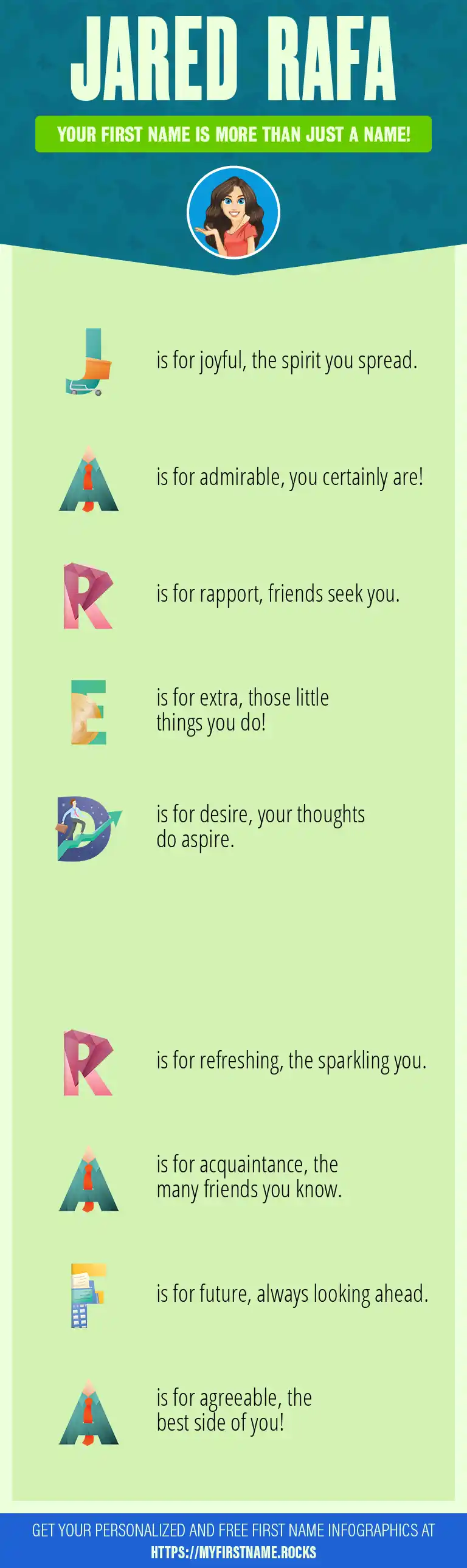 JARED RAFA

YOUR FIRST NAME IS MORE THAN JUST A NAME!

J is for joyful, the spirit you spread.

A is for admirable, you certainly are!

R is for rapport, friends seek you.

E is for extra, those little things you do!

D is for desire, your thoughts do aspire.

R is for refreshing, the sparkling you.

A is for acquaintance, the many friends you know.

F is for future, always looking ahead.

A is for agreeable, the best side of you!

GET YOUR PERSONALIZED AND FREE FIRST NAME INFOGRAPHICS AT HTTPS://MYFIRSTNAME.ROCKS