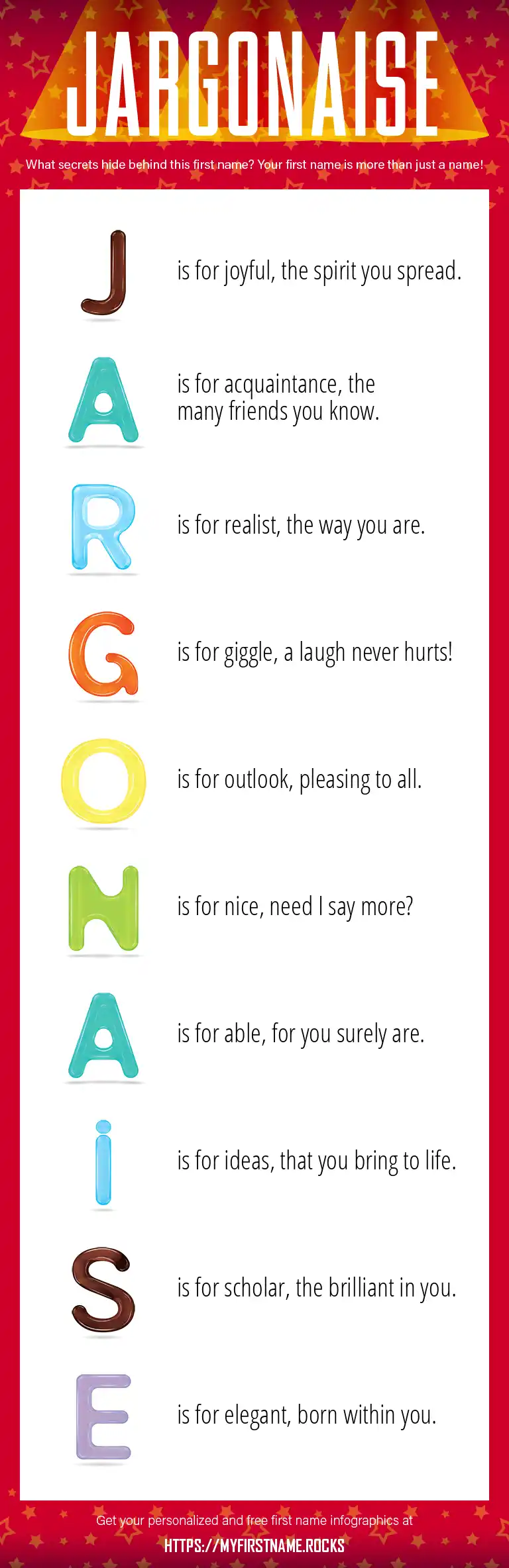 JARGONAISE

What secrets hide behind this first name? Your first name is more than just a name!

J is for joyful, the spirit you spread.

A is for acquaintance, the many friends you know.

R is for realist, the way you are.

G is for giggle, a laugh never hurts!

O is for outlook, pleasing to all.

N is for nice, need I say more?

A is for able, for you surely are.

i is for ideas, that you bring to life.

S is for scholar, the brilliant in you.

E is for elegant, born within you.

Get your personalized and free first name infographics at

HTTPS://MYFIRSTNAME.ROCKS