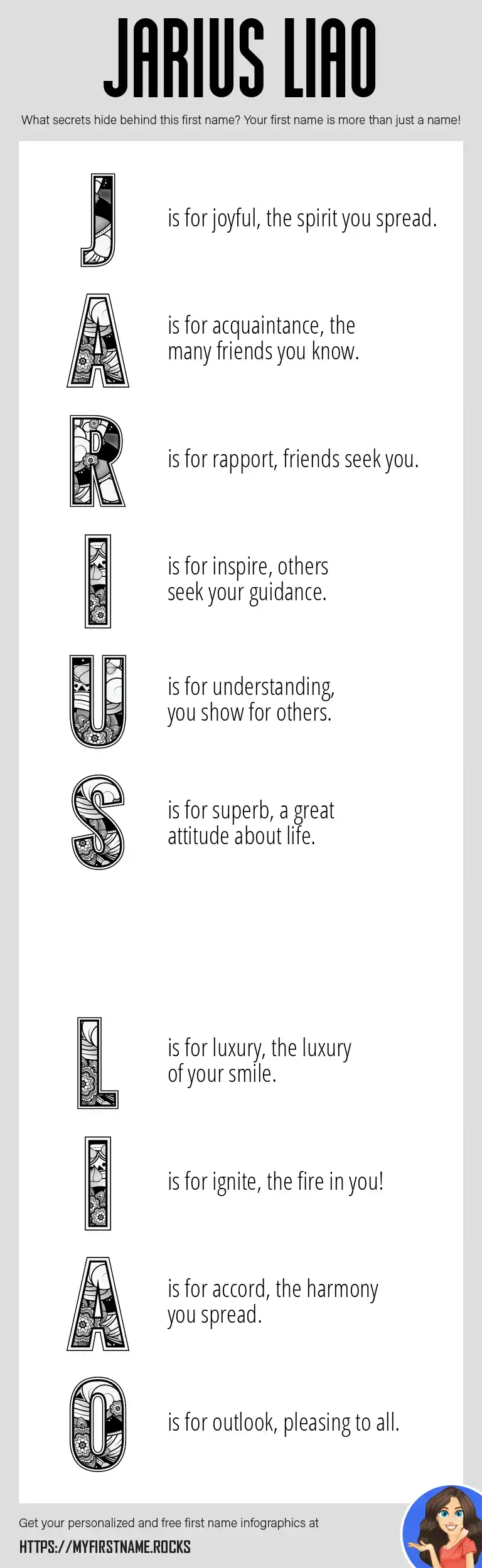 JARIUS LIAO

What secrets hide behind this first name? Your first name is more than just a name!

J is for joyful, the spirit you spread.

A is for acquaintance, the many friends you know.

R is for rapport, friends seek you.

I is for inspire, others seek your guidance.

U is for understanding, you show for others.

S is for superb, a great attitude about life.

L is for luxury, the luxury of your smile.

I is for ignite, the fire in you!

A is for accord, the harmony you spread.

O is for outlook, pleasing to all.

Get your personalized and free first name infographics at

HTTPS://MYFIRSTNAME.ROCKS