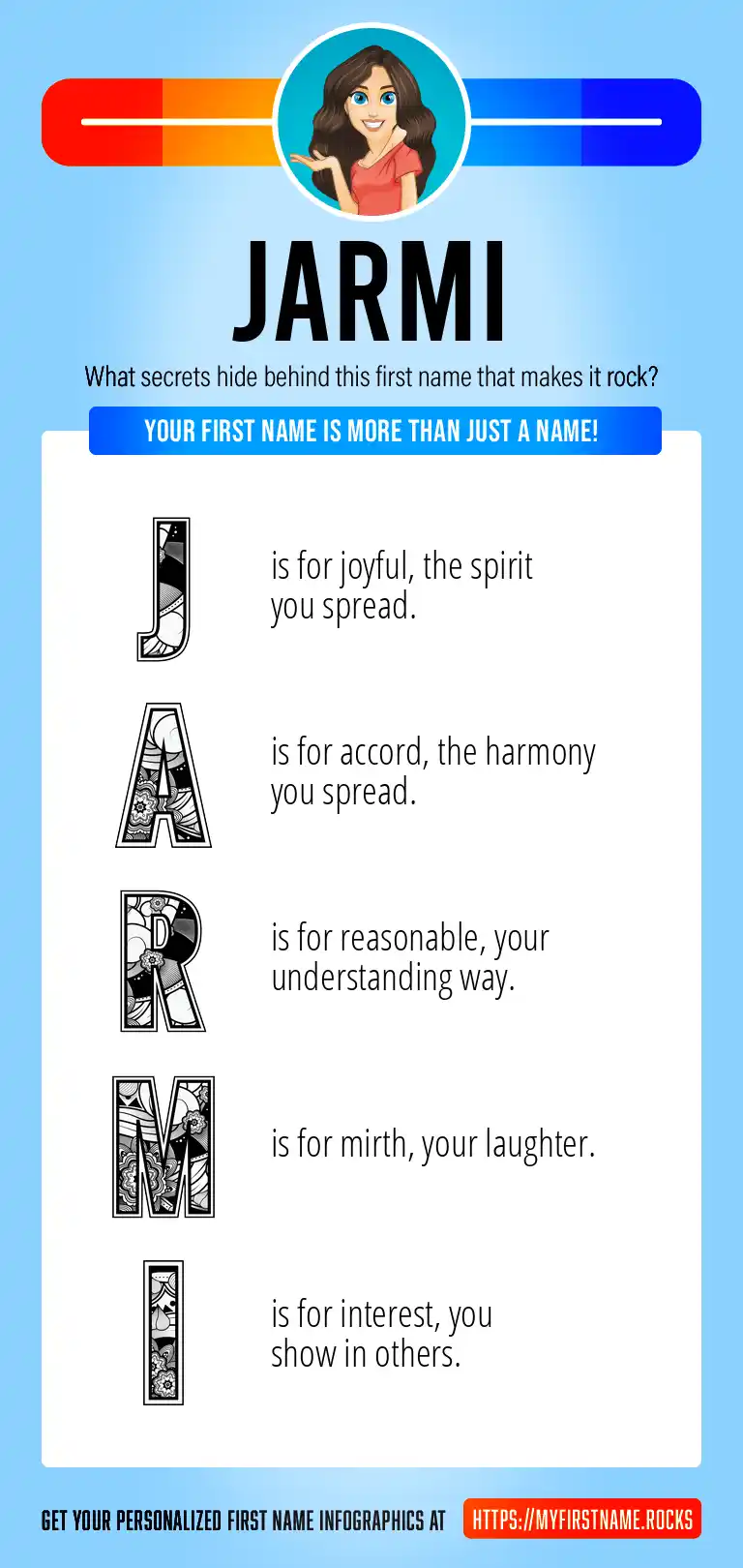 JARMI

What secrets hide behind this first name that makes it rock?

YOUR FIRST NAME IS MORE THAN JUST A NAME!

J is for joyful, the spirit you spread.

A is for accord, the harmony you spread.

R is for reasonable, your understanding way.

M is for mirth, your laughter.

I is for interest, you show in others.

GET YOUR PERSONALIZED FIRST NAME INFOGRAPHICS AT HTTPS://MYFIRSTNAME.ROCKS