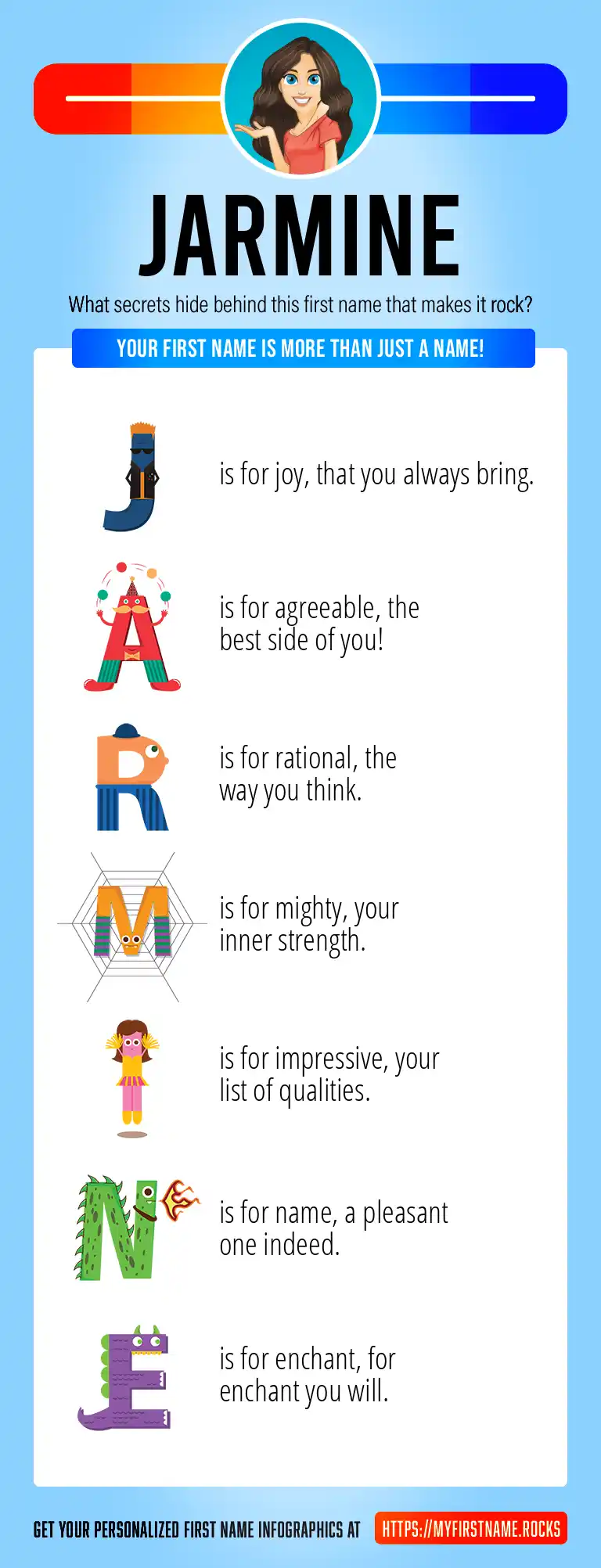 JARMINE

What secrets hide behind this first name that makes it rock?

YOUR FIRST NAME IS MORE THAN JUST A NAME!

J is for joy, that you always bring.

A is for agreeable, the best side of you!

R is for rational, the way you think.

M is for mighty, your inner strength.

I is for impressive, your list of qualities.

N is for name, a pleasant one indeed.

E is for enchant, for enchant you will.

GET YOUR PERSONALIZED FIRST NAME INFOGRAPHICS AT HTTPS://MYFIRSTNAME.ROCKS