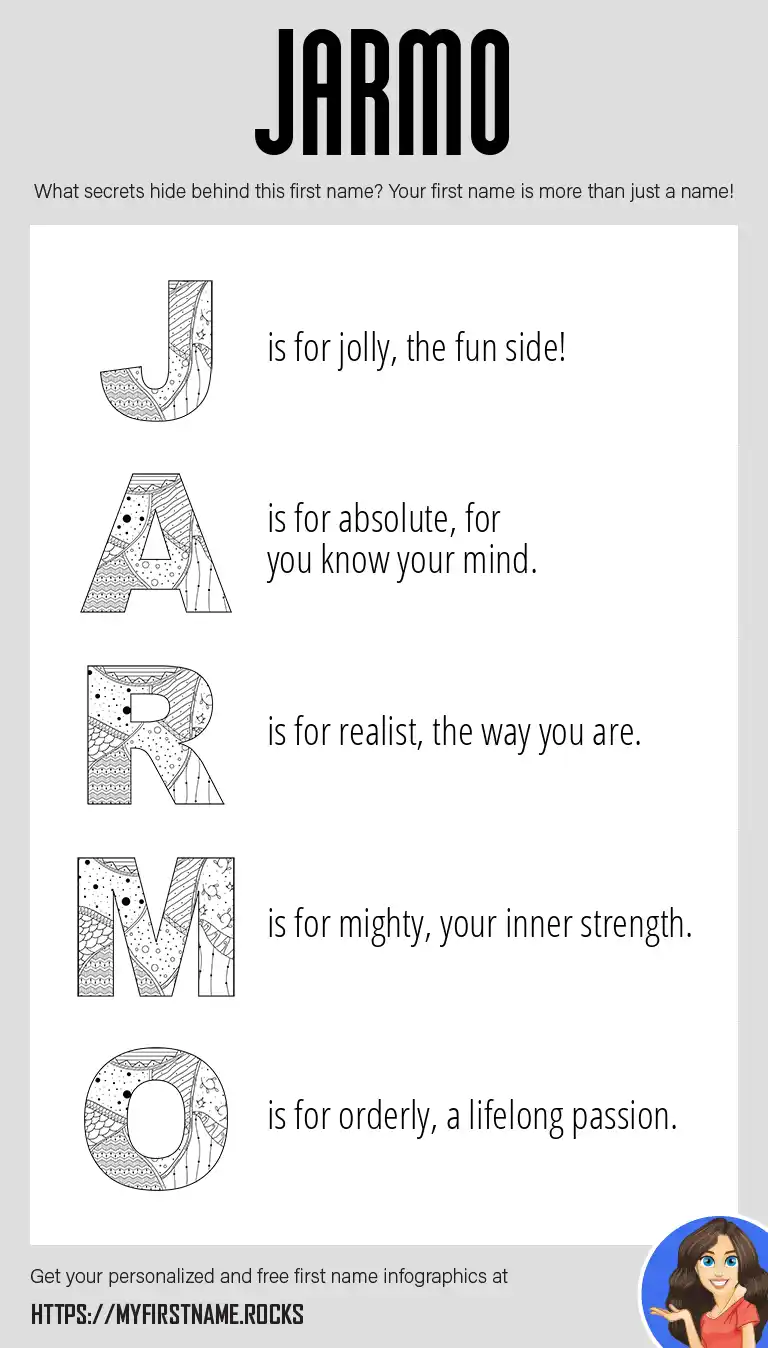 JARMO

What secrets hide behind this first name? Your first name is more than just a name!

J is for jolly, the fun side!

A is for absolute, for you know your mind.

R is for realist, the way you are.

M is for mighty, your inner strength.

O is for orderly, a lifelong passion.

Get your personalized and free first name infographics at

HTTPS://MYFIRSTNAME.ROCKS