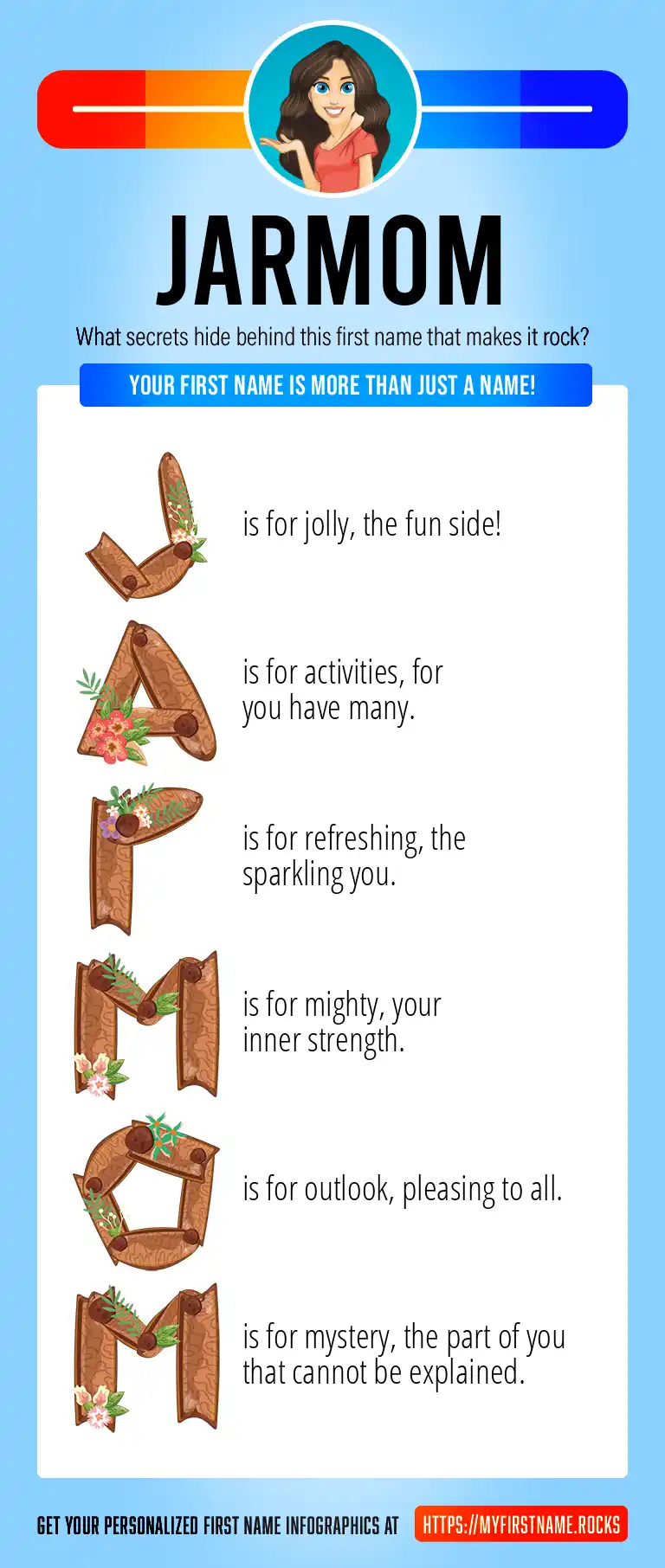 JARMOM

What secrets hide behind this first name that makes it rock?

YOUR FIRST NAME IS MORE THAN JUST A NAME!

J is for jolly, the fun side!

A is for activities, for you have many.

R is for refreshing, the sparkling you.

M is for mighty, your inner strength.

O is for outlook, pleasing to all.

M is for mystery, the part of you that cannot be explained.

GET YOUR PERSONALIZED FIRST NAME INFOGRAPHICS AT HTTPS://MYFIRSTNAME.ROCKS