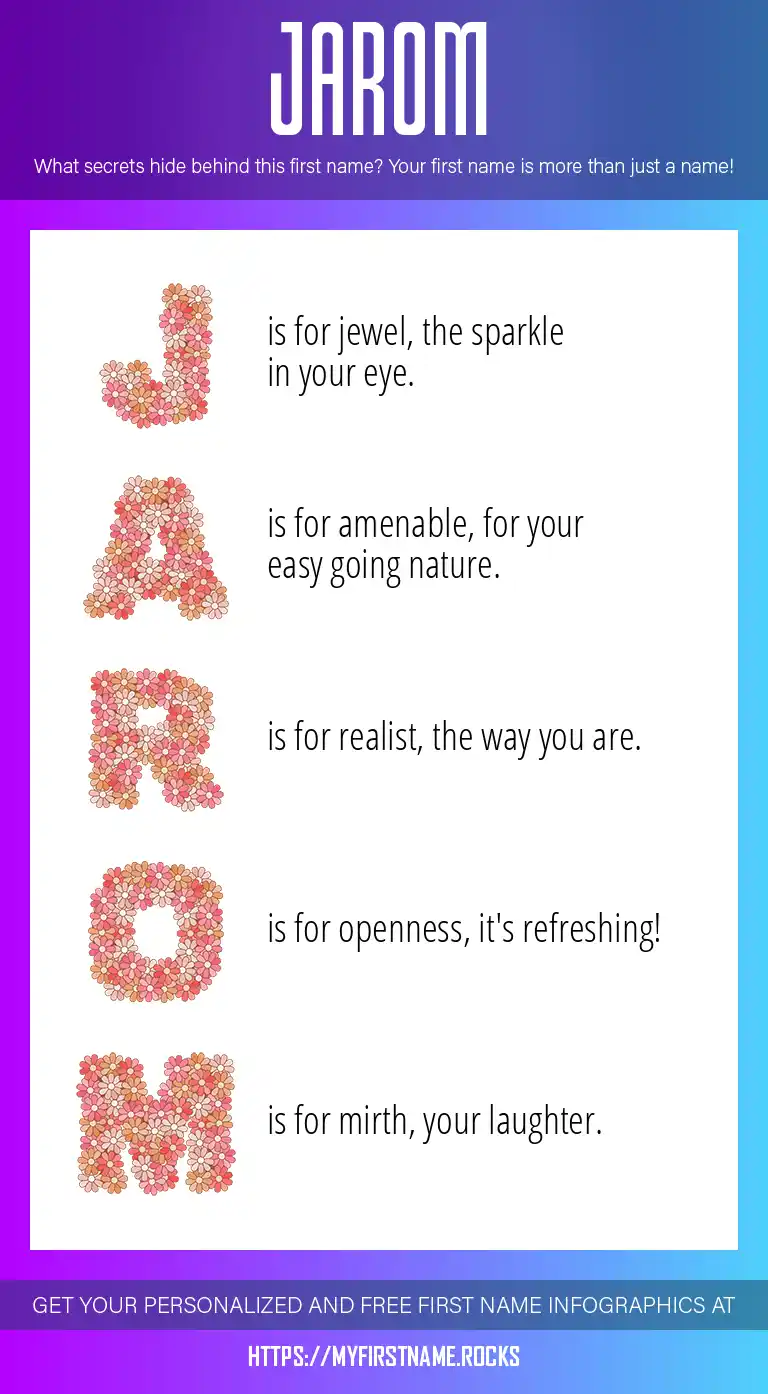 JAROM

What secrets hide behind this first name? Your first name is more than just a name!

J is for jewel, the sparkle in your eye.

A is for amenable, for your easy going nature.

R is for realist, the way you are.

O is for openness, it's refreshing!

M is for mirth, your laughter.

GET YOUR PERSONALIZED AND FREE FIRST NAME INFOGRAPHICS AT

HTTPS://MYFIRSTNAME.ROCKS