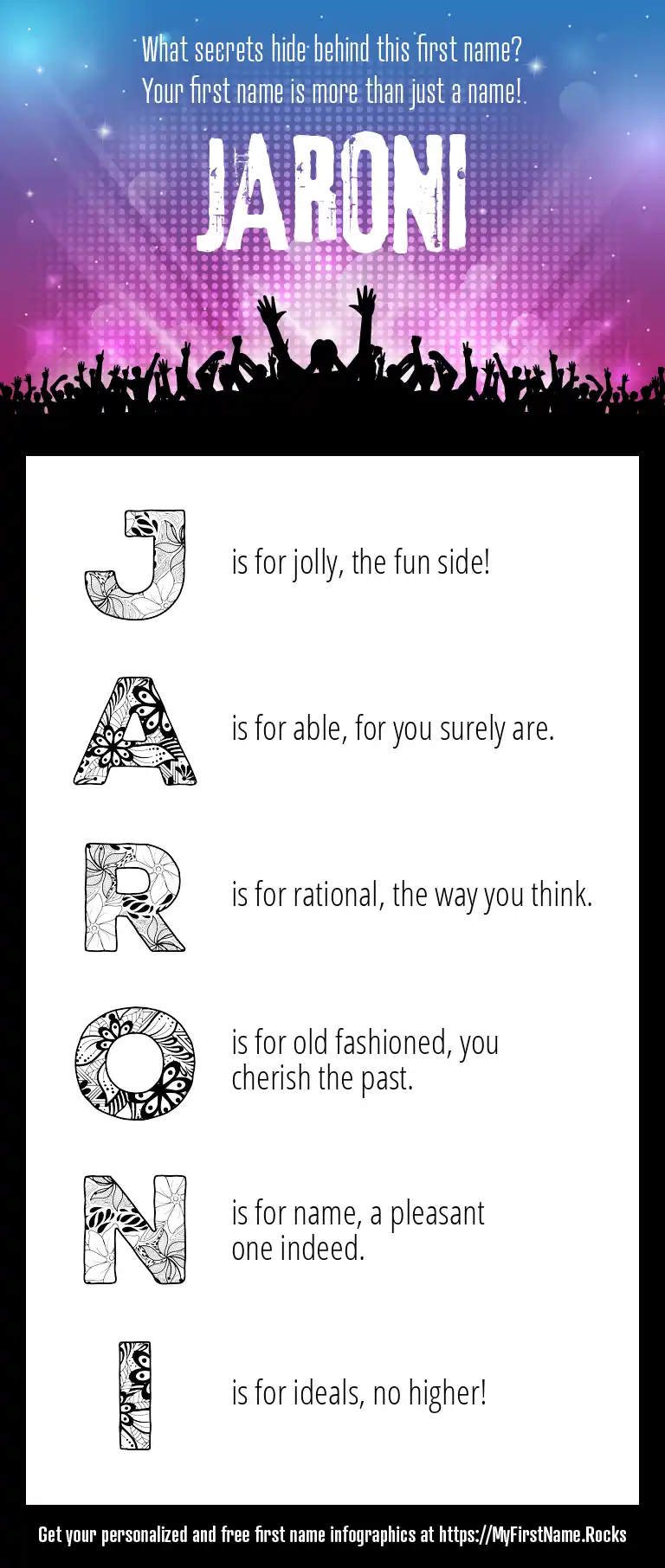 What secrets hide behind this first name?
Your first name is more than just a name!

JARONI

J is for jolly, the fun side!

A is for able, for you surely are.

R is for rational, the way you think.

O is for old fashioned, you cherish the past.

N is for name, a pleasant one indeed.

I is for ideals, no higher!

Get your personalized and free first name infographics at https://MyFirstName.Rocks