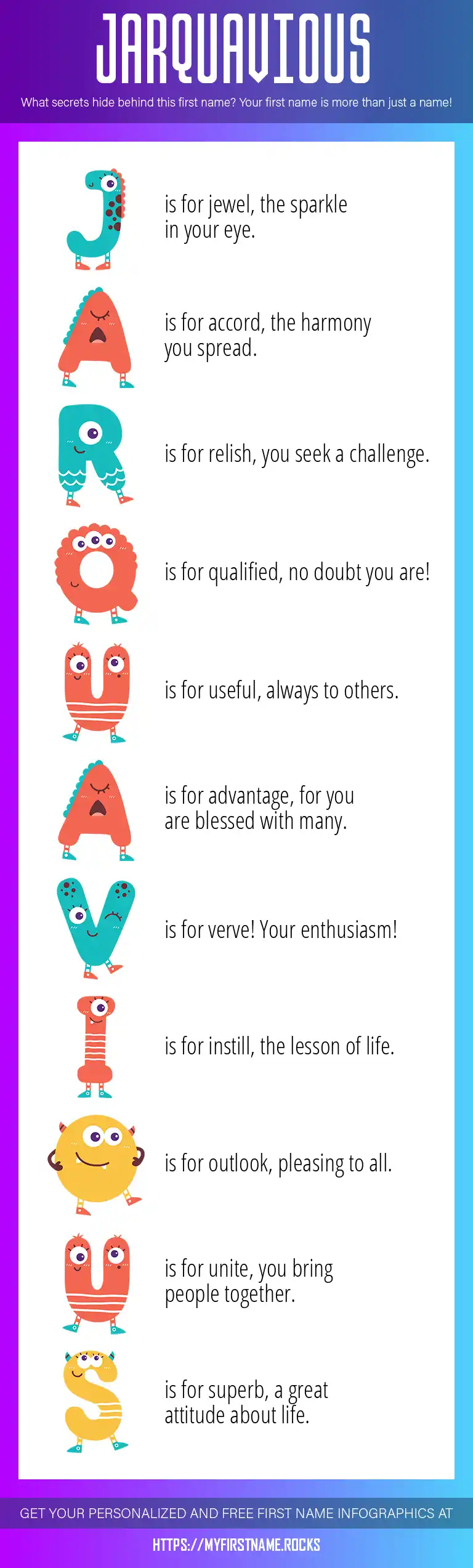 JARQUAVIOUS

What secrets hide behind this first name? Your first name is more than just a name!

J is for jewel, the sparkle in your eye.

A is for accord, the harmony you spread.

R is for relish, you seek a challenge.

Q is for qualified, no doubt you are!

U is for useful, always to others.

A is for advantage, for you are blessed with many.

V is for verve! Your enthusiasm!

I is for instill, the lesson of life.

O is for outlook, pleasing to all.

U is for unite, you bring people together.

S is for superb, a great attitude about life.

GET YOUR PERSONALIZED AND FREE FIRST NAME INFOGRAPHICS AT

HTTPS://MYFIRSTNAME.ROCKS