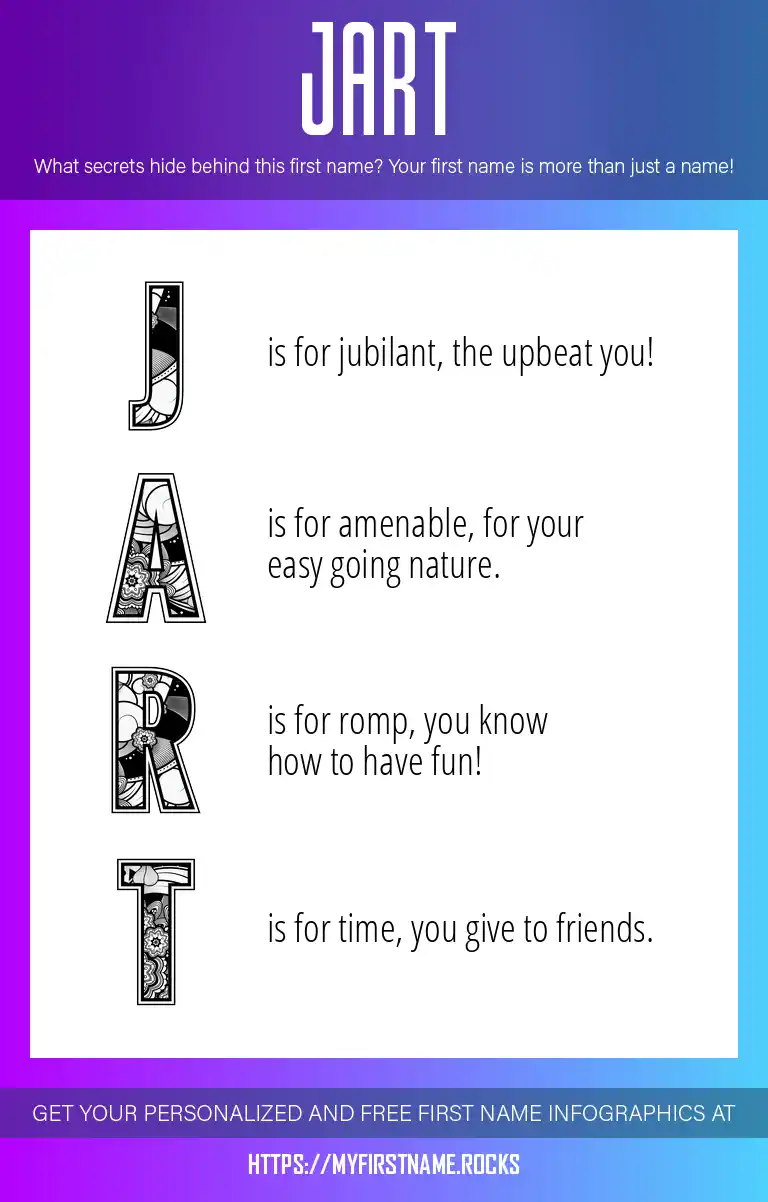 JART

What secrets hide behind this first name? Your first name is more than just a name!

J is for jubilant, the upbeat you!

A is for amenable, for your easy going nature.

R is for romp, you know how to have fun!

T is for time, you give to friends.

GET YOUR PERSONALIZED AND FREE FIRST NAME INFOGRAPHICS AT

HTTPS://MYFIRSTNAME.ROCKS