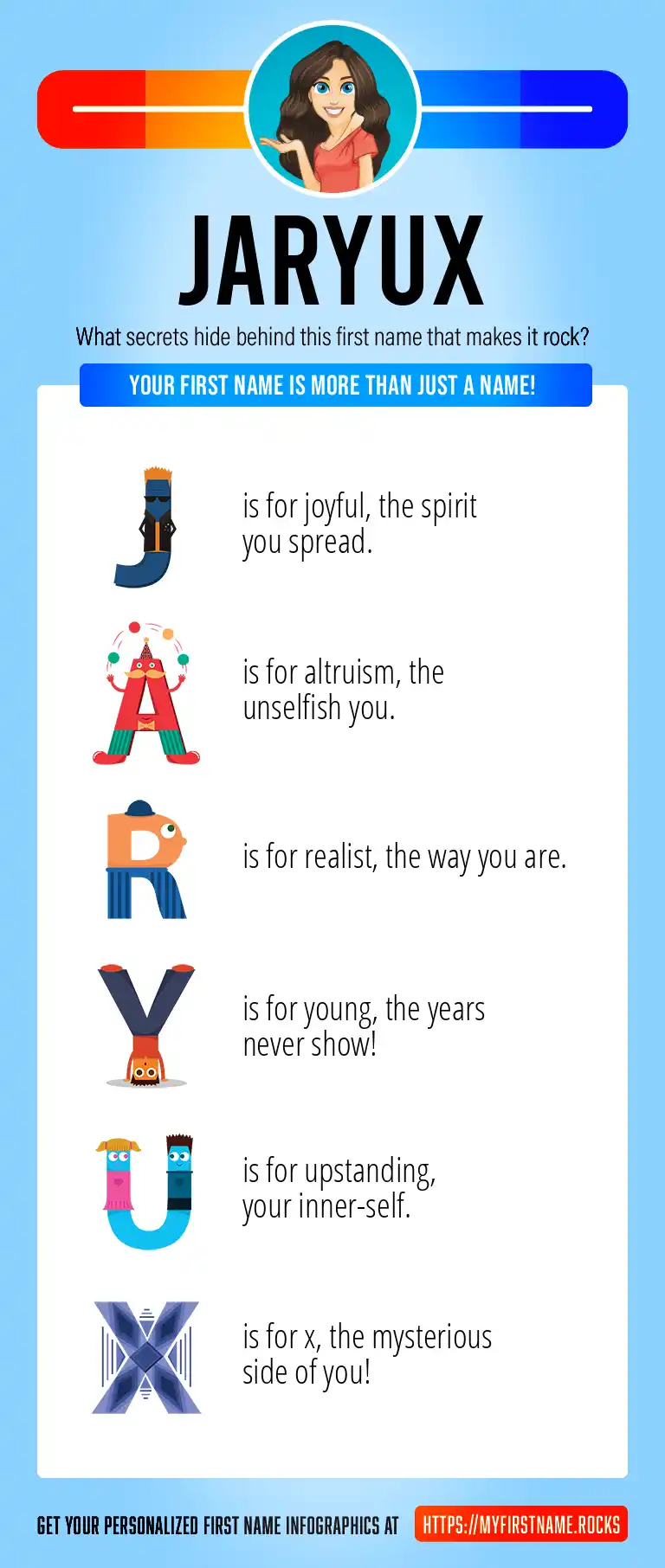 JARYUX

What secrets hide behind this first name that makes it rock?

YOUR FIRST NAME IS MORE THAN JUST A NAME!

J is for joyful, the spirit you spread.

A is for altruism, the unselfish you.

R is for realist, the way you are.

Y is for young, the years never show!

U is for upstanding, your inner-self.

X is for x, the mysterious side of you!

GET YOUR PERSONALIZED FIRST NAME INFOGRAPHICS AT HTTPS://MYFIRSTNAME.ROCKS