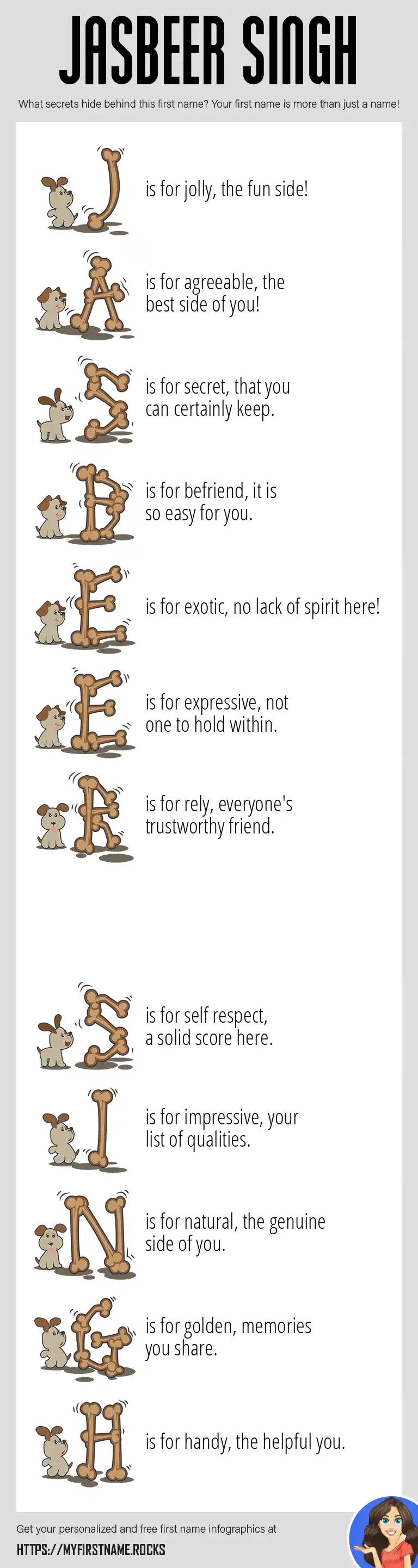 JASBEER SINGH

What secrets hide behind this first name? Your first name is more than just a name!

J is for jolly, the fun side!

A is for agreeable, the best side of you!

S is for secret, that you can certainly keep.

B is for befriend, it is so easy for you.

E is for exotic, no lack of spirit here!

E is for expressive, not one to hold within.

R is for rely, everyone's trustworthy friend.

S is for self respect, a solid score here.

I is for impressive, your list of qualities.

N is for natural, the genuine side of you.

G is for golden, memories you share.

H is for handy, the helpful you.

Get your personalized and free first name infographics at

HTTPS://MYFIRSTNAME.ROCKS