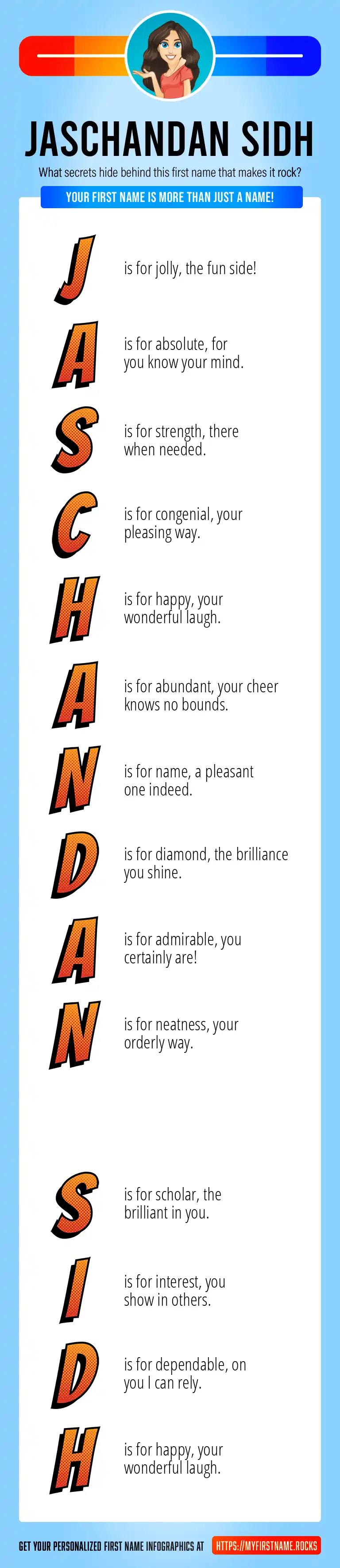 JASCHANDAN SIDH

What secrets hide behind this first name that makes it rock?

YOUR FIRST NAME IS MORE THAN JUST A NAME!

J is for jolly, the fun side!

A is for absolute, for you know your mind.

S is for strength, there when needed.

C is for congenial, your pleasing way.

H is for happy, your wonderful laugh.

A is for abundant, your cheer knows no bounds.

N is for name, a pleasant one indeed.

D is for diamond, the brilliance you shine.

A is for admirable, you certainly are!

N is for neatness, your orderly way.

S is for scholar, the brilliant in you.

I is for interest, you show in others.

D is for dependable, on you I can rely.

H is for happy, your wonderful laugh.

GET YOUR PERSONALIZED FIRST NAME INFOGRAPHICS AT HTTPS://MYFIRSTNAME.ROCKS