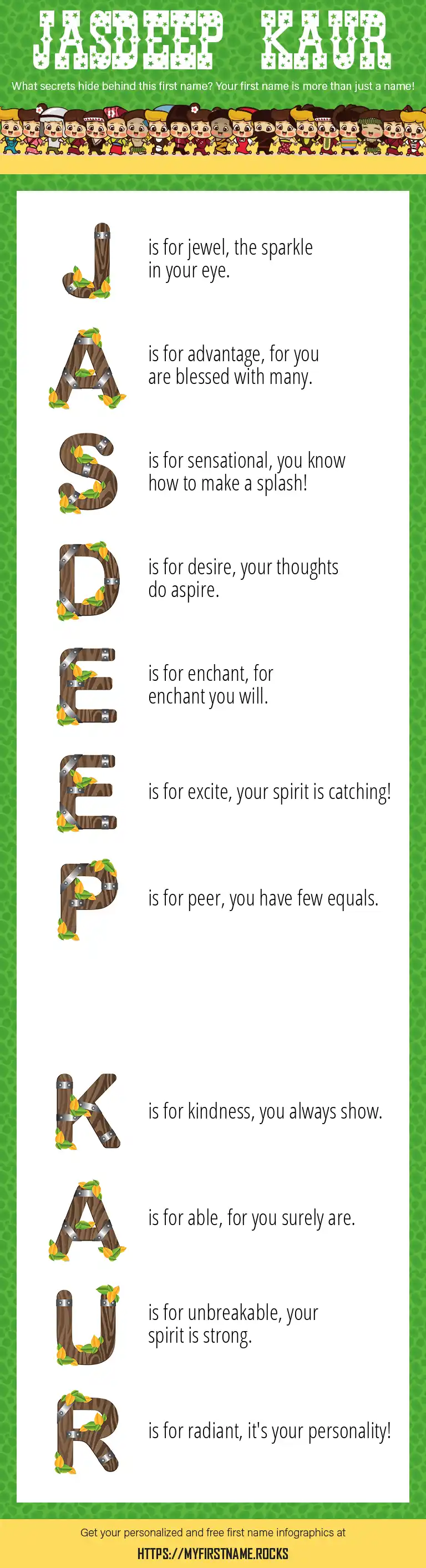 JASDEEP KAUR

What secrets hide behind this first name? Your first name is more than just a name!

J is for jewel, the sparkle in your eye.

A is for advantage, for you are blessed with many.

S is for sensational, you know how to make a splash!

D is for desire, your thoughts do aspire.

E is for enchant, for enchant you will.

E is for excite, your spirit is catching!

P is for peer, you have few equals.

K is for kindness, you always show.

A is for able, for you surely are.

U is for unbreakable, your spirit is strong.

R is for radiant, it's your personality!

Get your personalized and free first name infographics at

HTTPS://MYFIRSTNAME.ROCKS