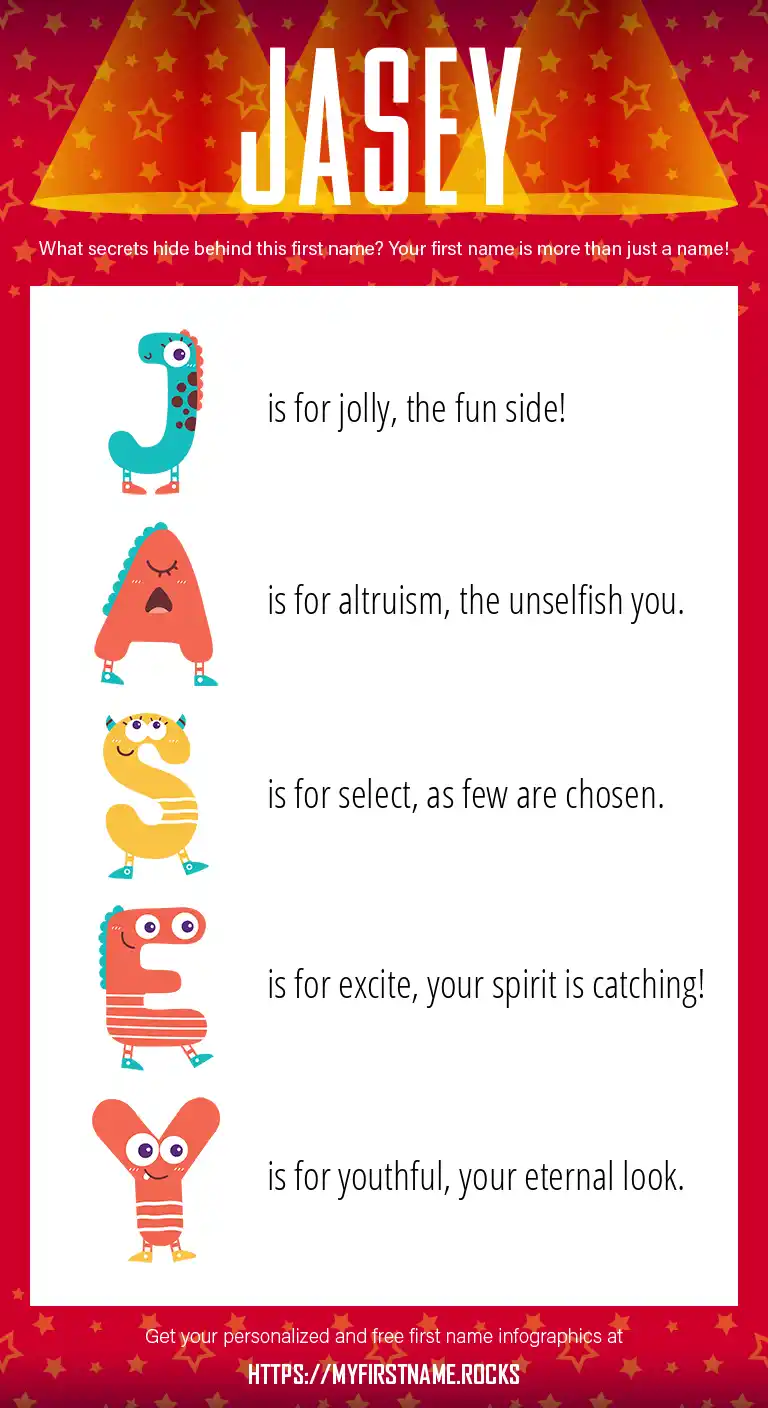 JASEY

What secrets hide behind this first name? Your first name is more than just a name!

J is for jolly, the fun side!

A is for altruism, the unselfish you.

S is for select, as few are chosen.

E is for excite, your spirit is catching!

Y is for youthful, your eternal look.

Get your personalized and free first name infographics at

HTTPS://MYFIRSTNAME.ROCKS