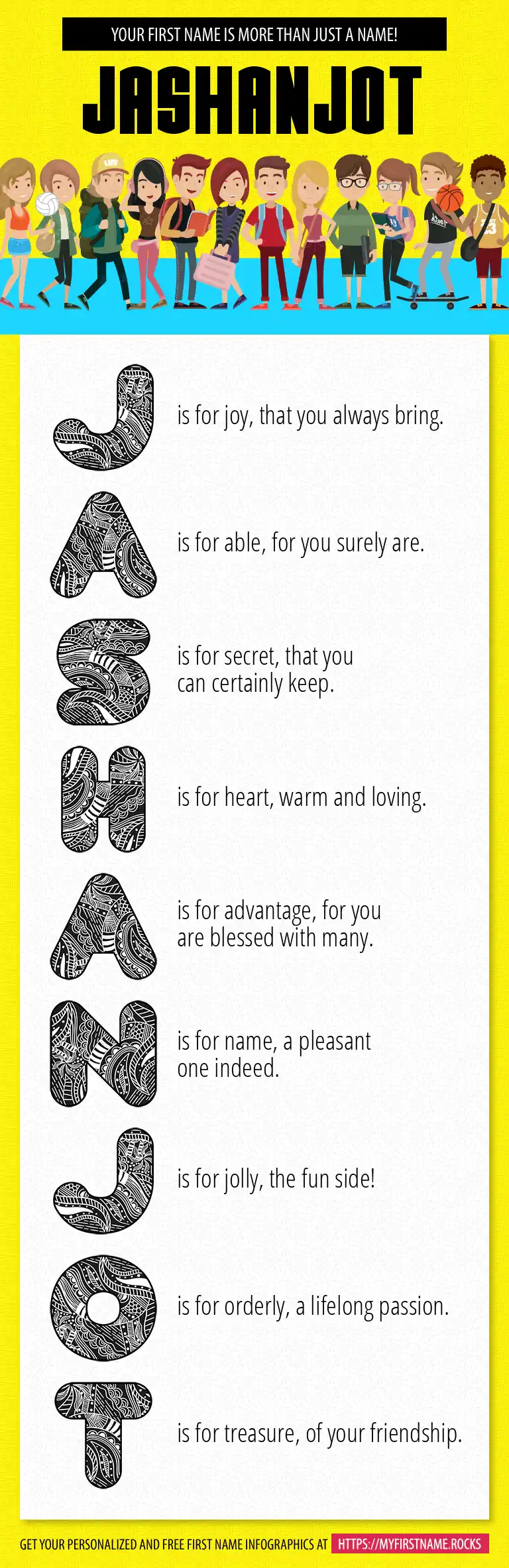 YOUR FIRST NAME IS MORE THAN JUST A NAME!

JASHANJOT

J is for joy, that you always bring.

A is for able, for you surely are.

S is for secret, that you can certainly keep.

H is for heart, warm and loving.

A is for advantage, for you are blessed with many.

N is for name, a pleasant one indeed.

J is for jolly, the fun side!

O is for orderly, a lifelong passion.

T is for treasure, of your friendship.

GET YOUR PERSONALIZED AND FREE FIRST NAME INFOGRAPHICS AT HTTPS://MYFIRSTNAME.ROCKS