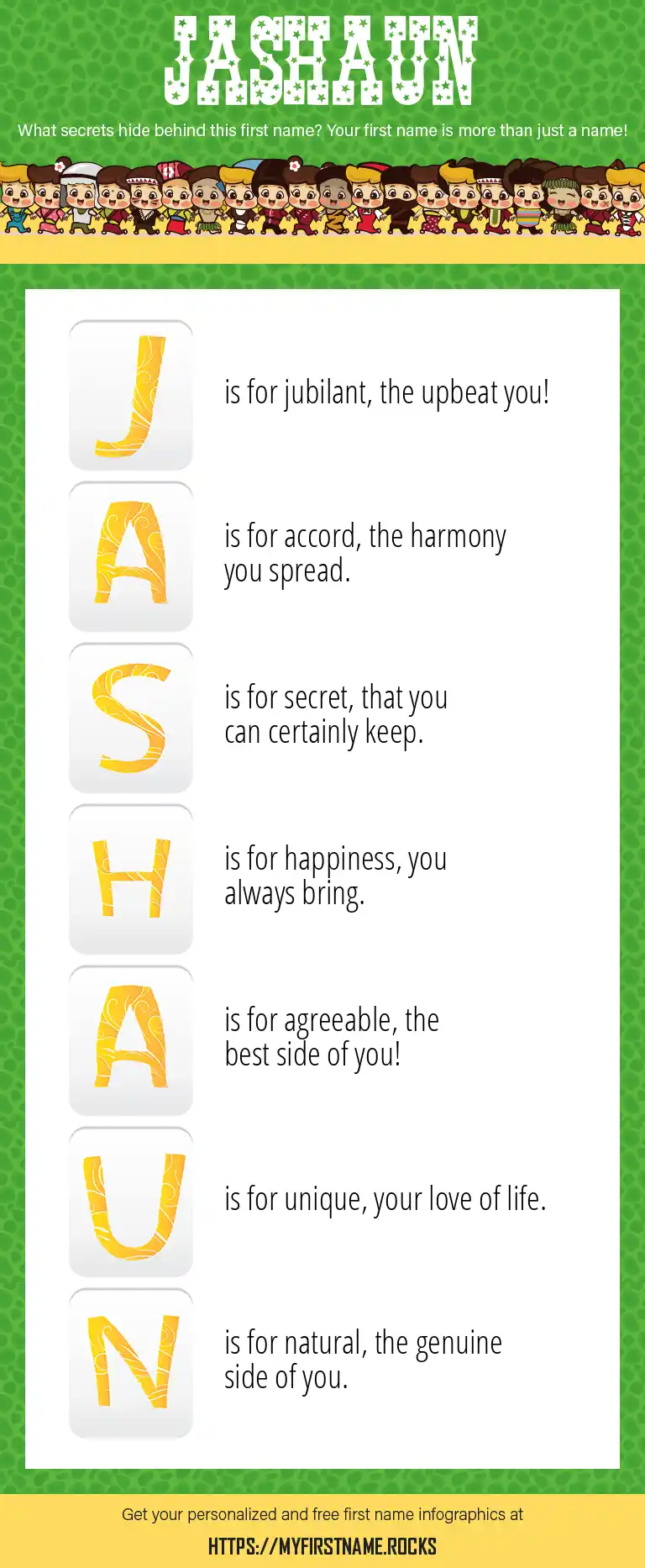 JASHAUN

What secrets hide behind this first name? Your first name is more than just a name!

J is for jubilant, the upbeat you!

A is for accord, the harmony you spread.

S is for secret, that you can certainly keep.

H is for happiness, you always bring.

A is for agreeable, the best side of you!

U is for unique, your love of life.

N is for natural, the genuine side of you.

Get your personalized and free first name infographics at

HTTPS://MYFIRSTNAME.ROCKS