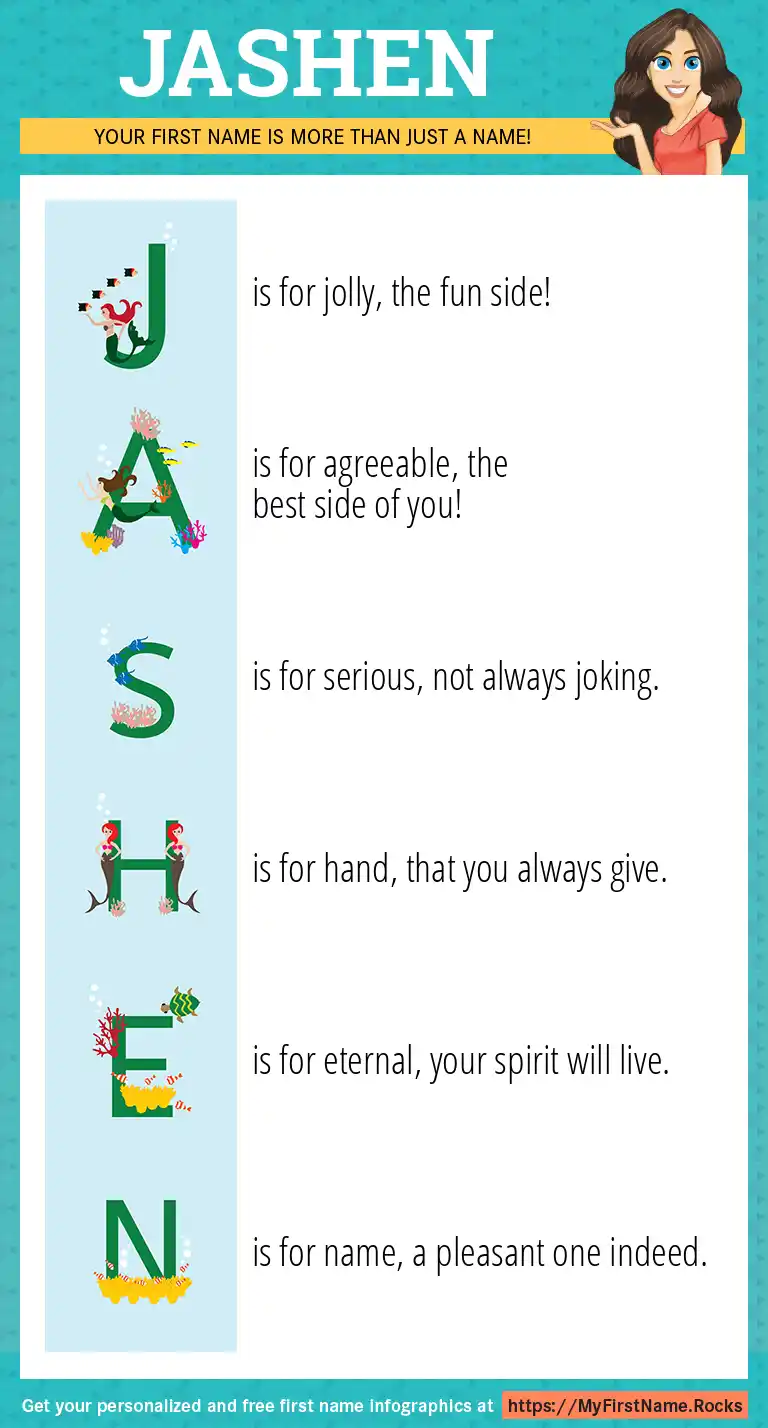 JASHEN

YOUR FIRST NAME IS MORE THAN JUST A NAME!

J is for jolly, the fun side!

A is for agreeable, the best side of you!

S is for serious, not always joking.

H is for hand, that you always give.

E is for eternal, your spirit will live.

N is for name, a pleasant one indeed.

Get your personalized and free first name infographics at https://MyFirstName.Rocks