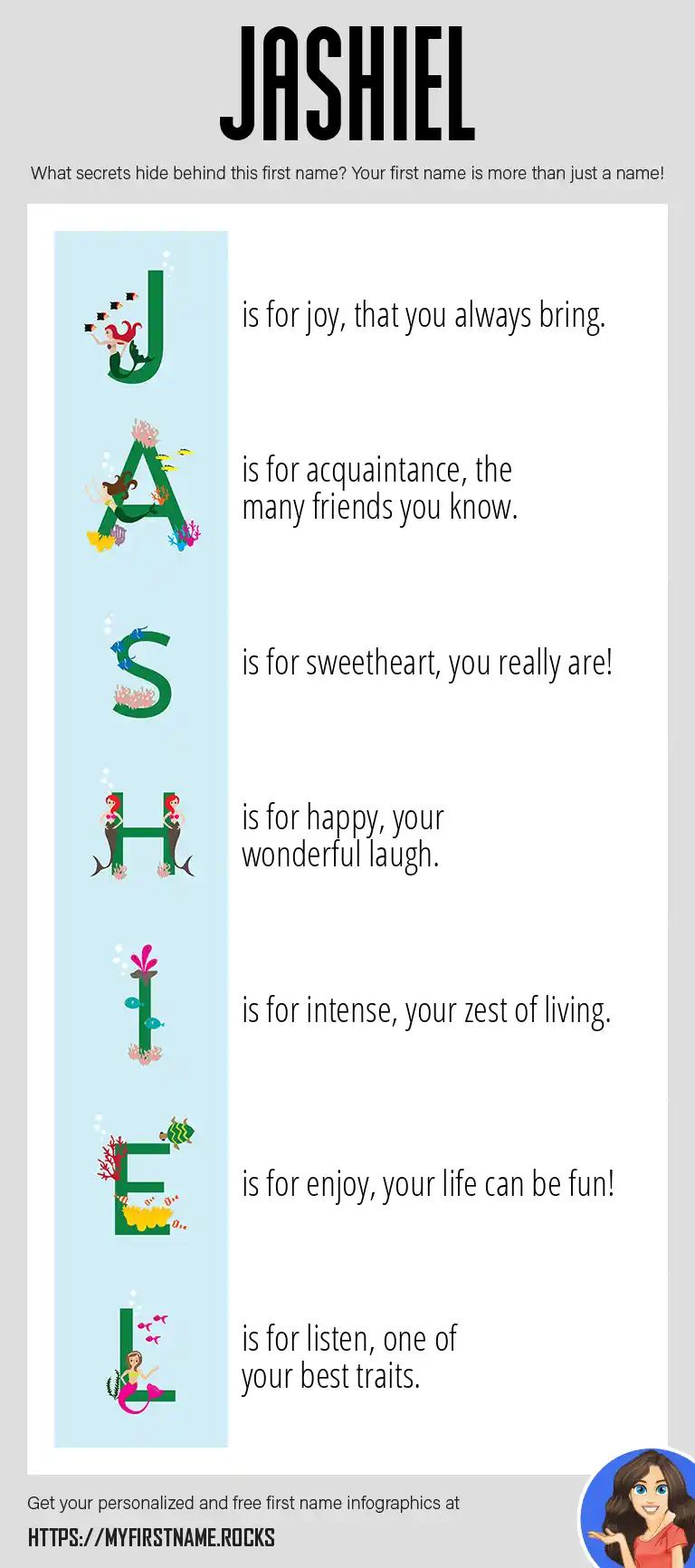 JASHIEL

What secrets hide behind this first name? Your first name is more than just a name!

J is for joy, that you always bring.

A is for acquaintance, the many friends you know.

S is for sweetheart, you really are!

H is for happy, your wonderful laugh.

I is for intense, your zest of living.

E is for enjoy, your life can be fun!

L is for listen, one of your best traits.

Get your personalized and free first name infographics at

HTTPS://MYFIRSTNAME.ROCKS