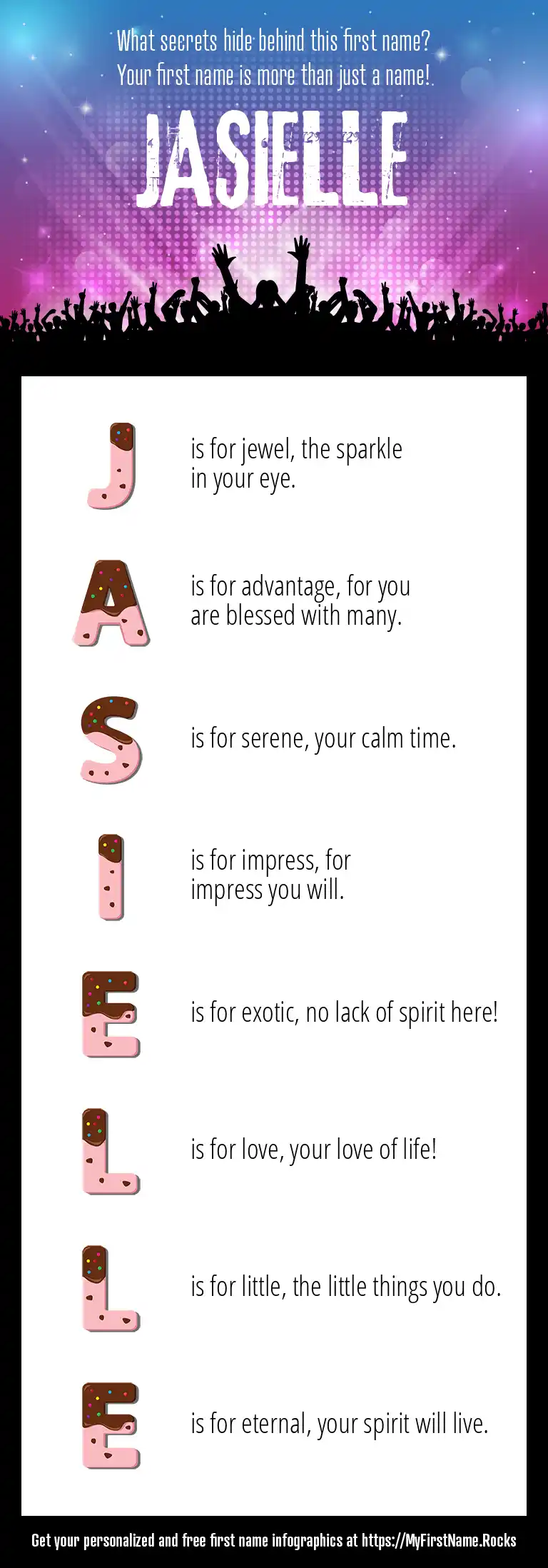 What secrets hide behind this first name?
Your first name is more than just a name!

JASIELLE

J is for jewel, the sparkle in your eye.

A is for advantage, for you are blessed with many.

S is for serene, your calm time.

I is for impress, for impress you will.

E is for exotic, no lack of spirit here!

L is for love, your love of life!

L is for little, the little things you do.

E is for eternal, your spirit will live.

Get your personalized and free first name infographics at https://MyFirstName.Rocks