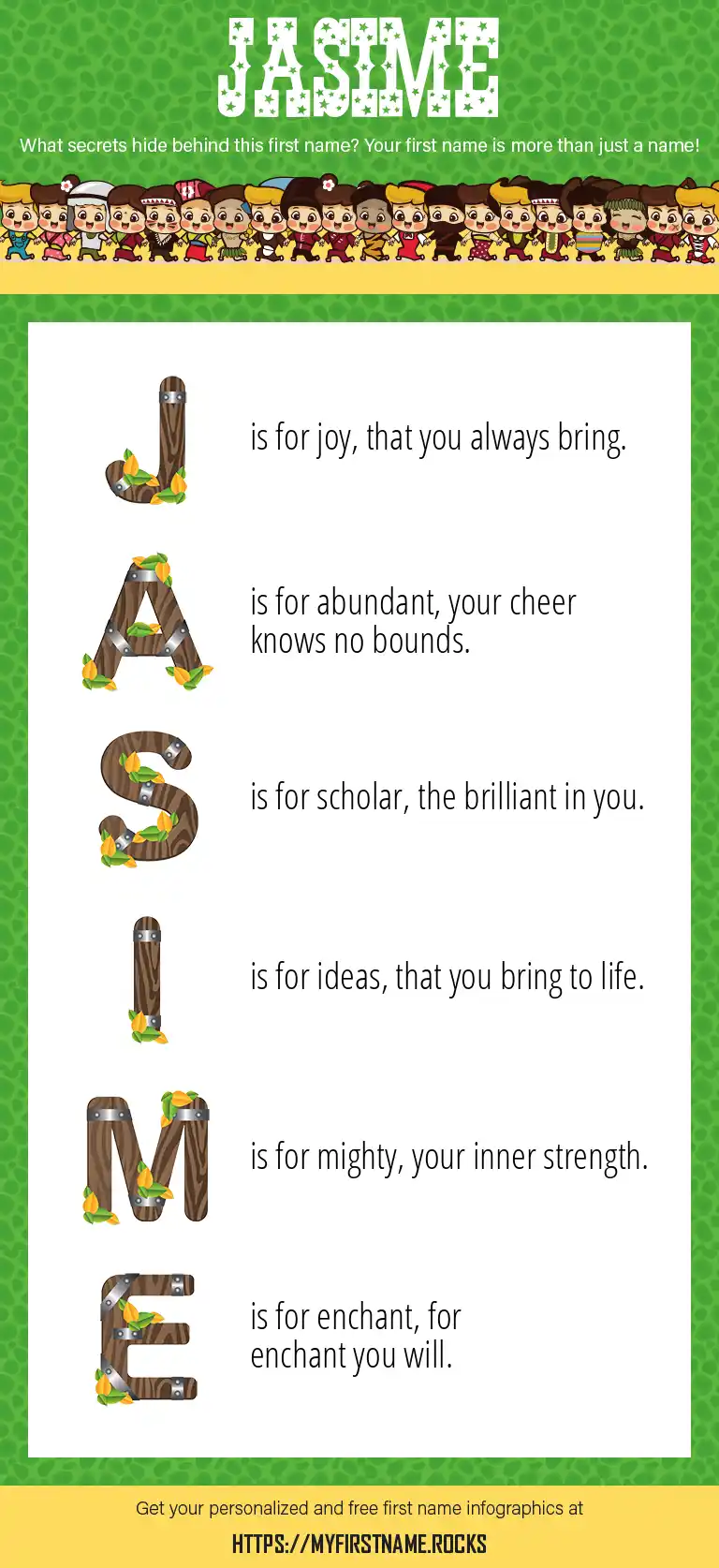 JASIME

What secrets hide behind this first name? Your first name is more than just a name!

J is for joy, that you always bring.

A is for abundant, your cheer knows no bounds.

S is for scholar, the brilliant in you.

I is for ideas, that you bring to life.

M is for mighty, your inner strength.

E is for enchant, for enchant you will.

Get your personalized and free first name infographics at

HTTPS://MYFIRSTNAME.ROCKS