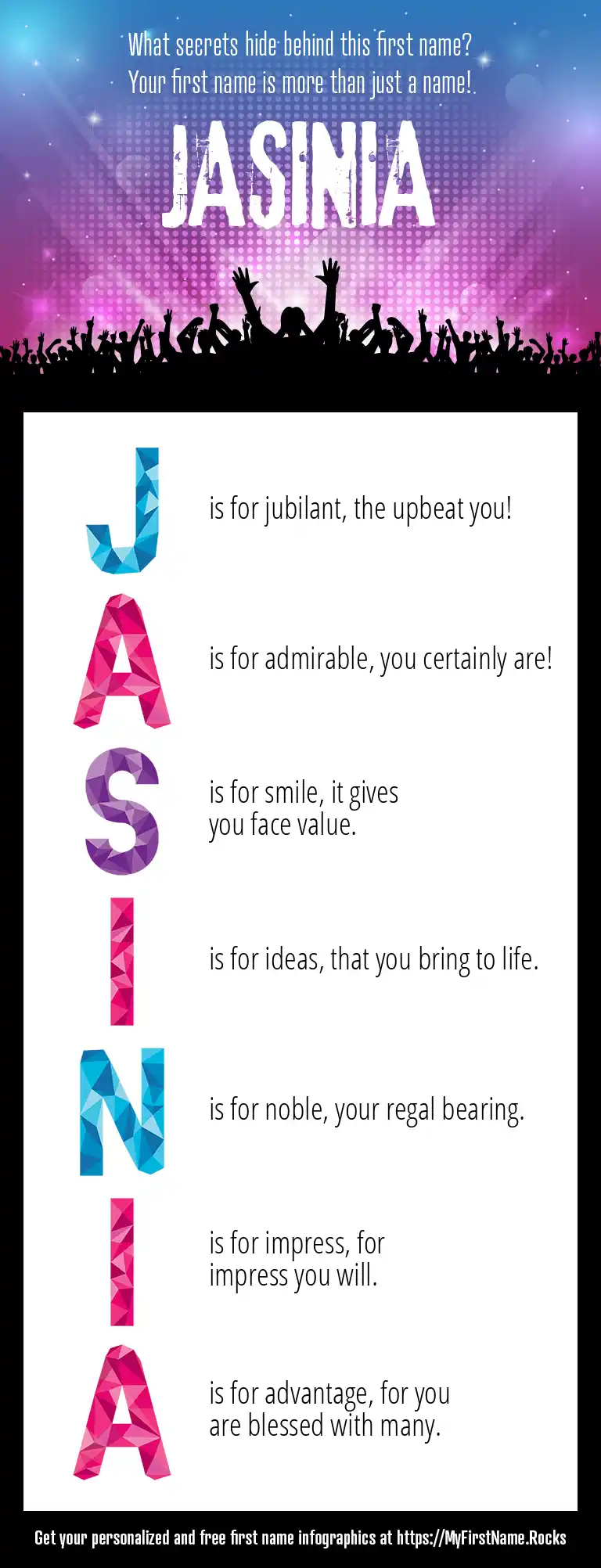 What secrets hide behind this first name?
Your first name is more than just a name!

JASINIA

J is for jubilant, the upbeat you!

A is for admirable, you certainly are!

S is for smile, it gives you face value.

I is for ideas, that you bring to life.

N is for noble, your regal bearing.

I is for impress, for impress you will.

A is for advantage, for you are blessed with many.

Get your personalized and free first name infographics at https://MyFirstName.Rocks