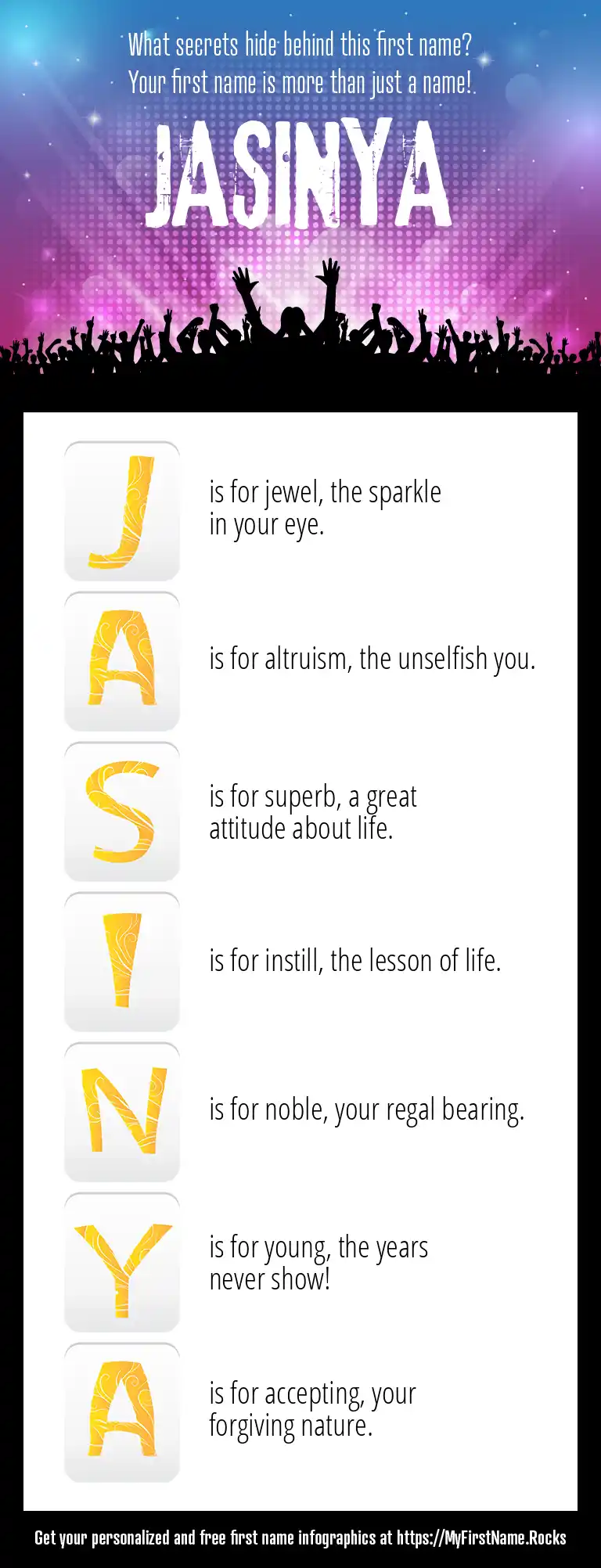 What secrets hide behind this first name?
Your first name is more than just a name!

JASINYA

J is for jewel, the sparkle in your eye.

A is for altruism, the unselfish you.

S is for superb, a great attitude about life.

I is for instill, the lesson of life.

N is for noble, your regal bearing.

Y is for young, the years never show!

A is for accepting, your forgiving nature.

Get your personalized and free first name infographics at https://MyFirstName.Rocks