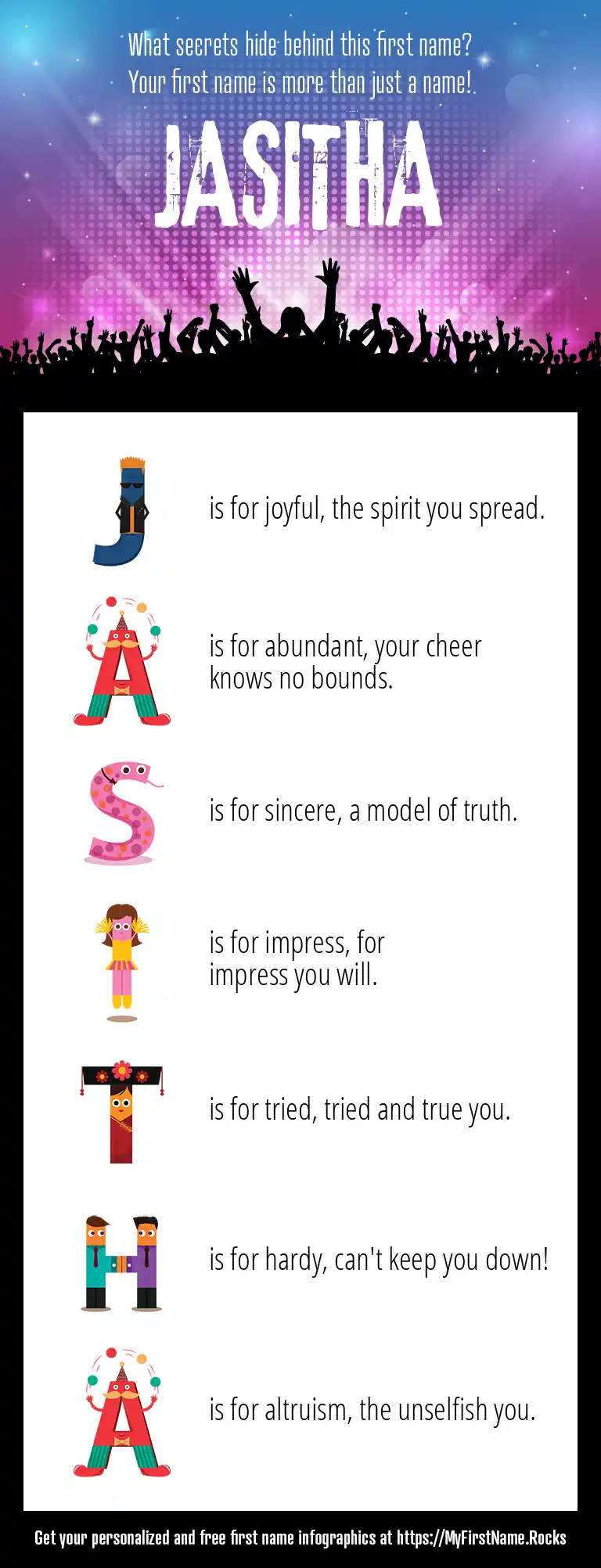 What secrets hide behind this first name?
Your first name is more than just a name!

JASITHA

J is for joyful, the spirit you spread.

A is for abundant, your cheer knows no bounds.

S is for sincere, a model of truth.

I is for impress, for impress you will.

T is for tried, tried and true you.

H is for hardy, can't keep you down!

A is for altruism, the unselfish you.

Get your personalized and free first name infographics at https://MyFirstName.Rocks