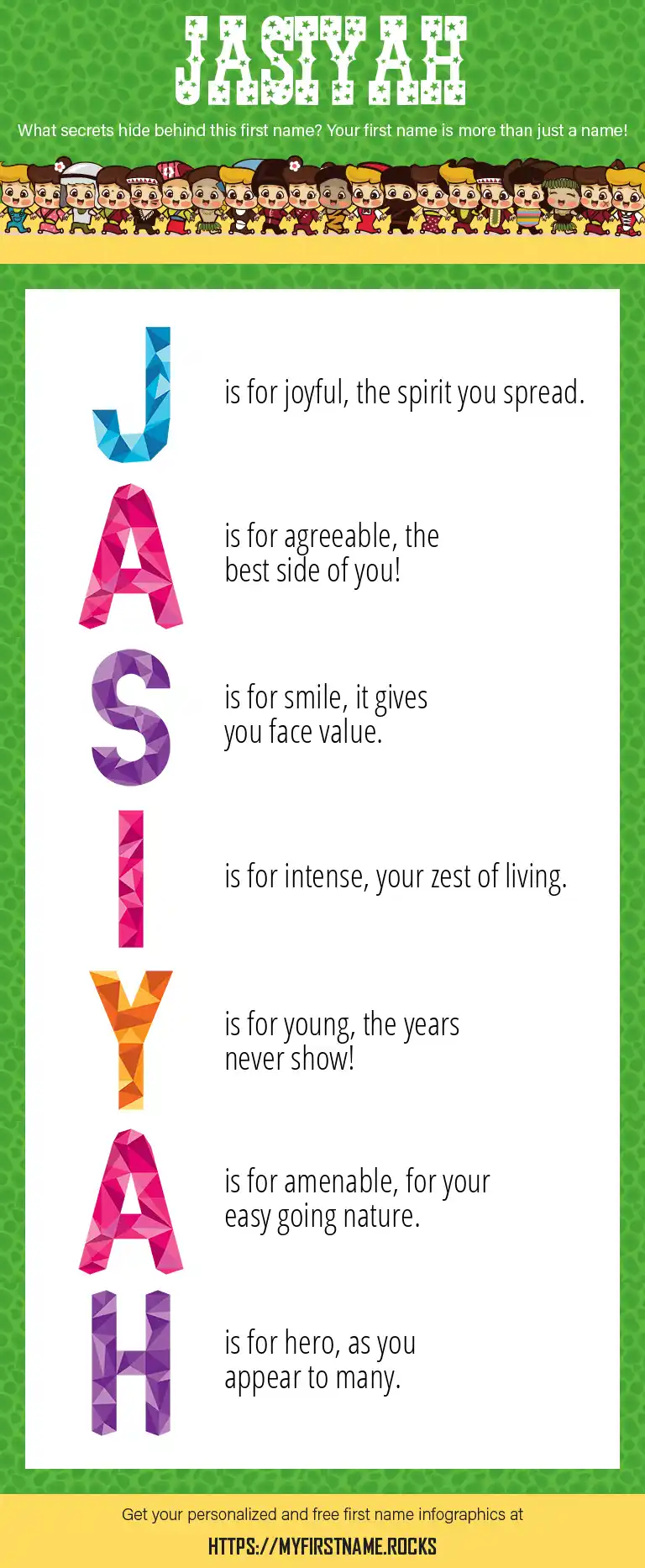 JASIYAH

What secrets hide behind this first name? Your first name is more than just a name!

J is for joyful, the spirit you spread.

A is for agreeable, the best side of you!

S is for smile, it gives you face value.

I is for intense, your zest of living.

Y is for young, the years never show!

A is for amenable, for your easy going nature.

H is for hero, as you appear to many.

Get your personalized and free first name infographics at

HTTPS://MYFIRSTNAME.ROCKS