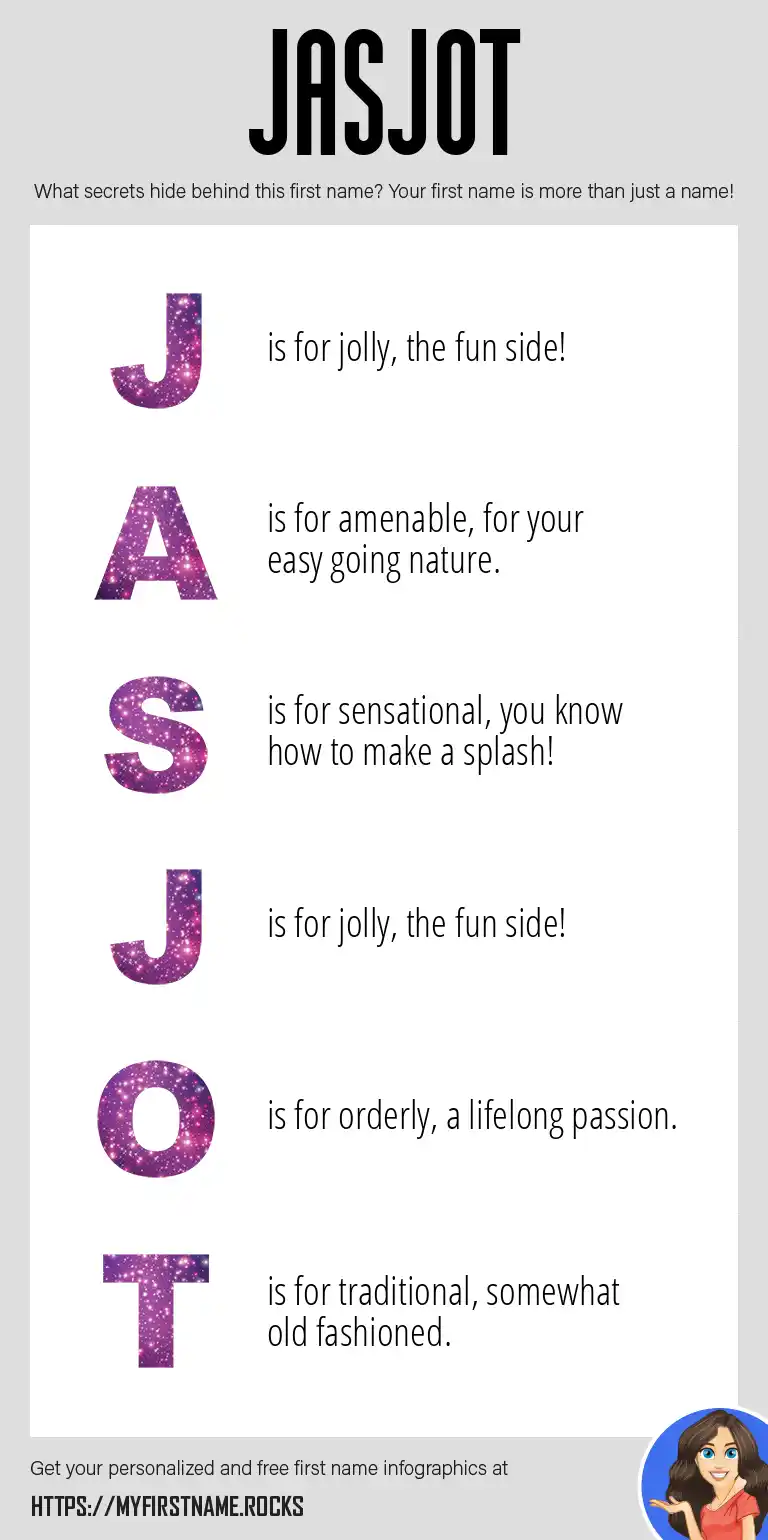 JASJOT

What secrets hide behind this first name? Your first name is more than just a name!

J is for jolly, the fun side!

A is for amenable, for your easy going nature.

S is for sensational, you know how to make a splash!

J is for jolly, the fun side!

O is for orderly, a lifelong passion.

T is for traditional, somewhat old fashioned.

Get your personalized and free first name infographics at

HTTPS://MYFIRSTNAME.ROCKS