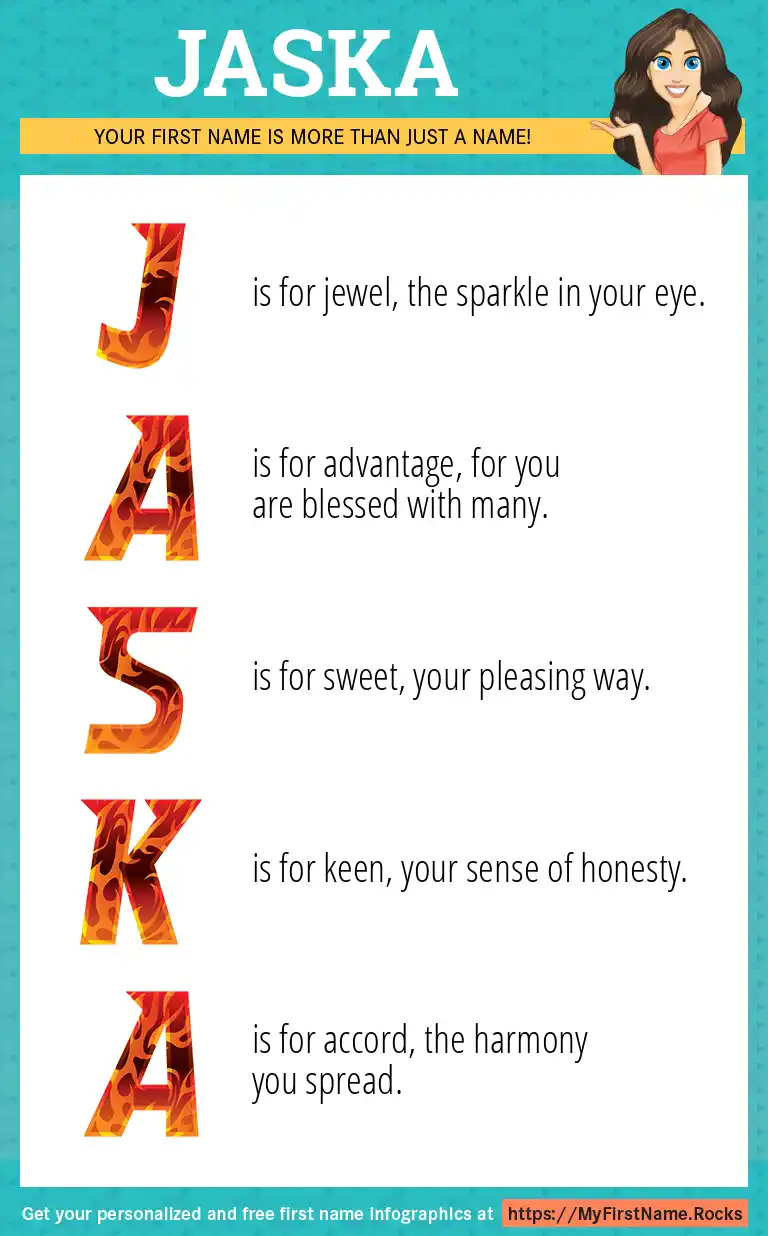 JASKA

YOUR FIRST NAME IS MORE THAN JUST A NAME!

J is for jewel, the sparkle in your eye.

A is for advantage, for you are blessed with many.

S is for sweet, your pleasing way.

K is for keen, your sense of honesty.

A is for accord, the harmony you spread.

Get your personalized and free first name infographics at https://MyFirstName.Rocks