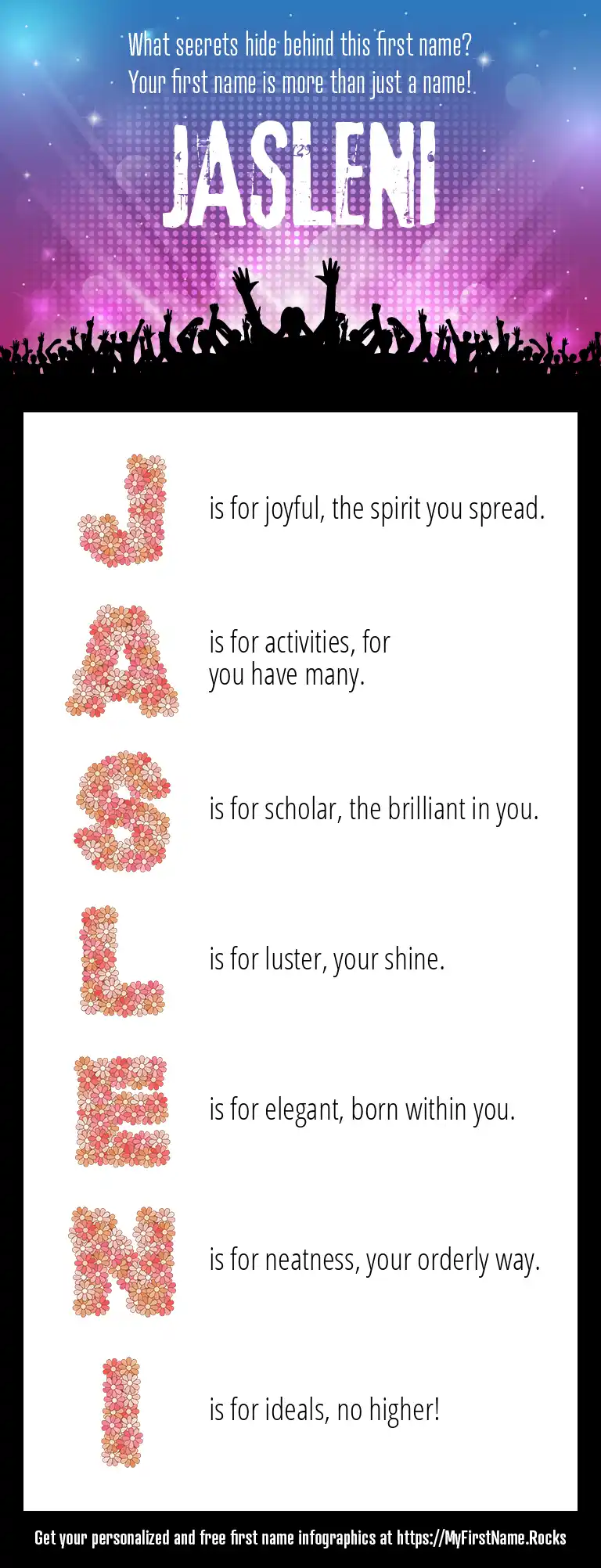 What secrets hide behind this first name?
Your first name is more than just a name!

JASLENI

J is for joyful, the spirit you spread.

A is for activities, for you have many.

S is for scholar, the brilliant in you.

L is for luster, your shine.

E is for elegant, born within you.

N is for neatness, your orderly way.

I is for ideals, no higher!

Get your personalized and free first name infographics at https://MyFirstName.Rocks